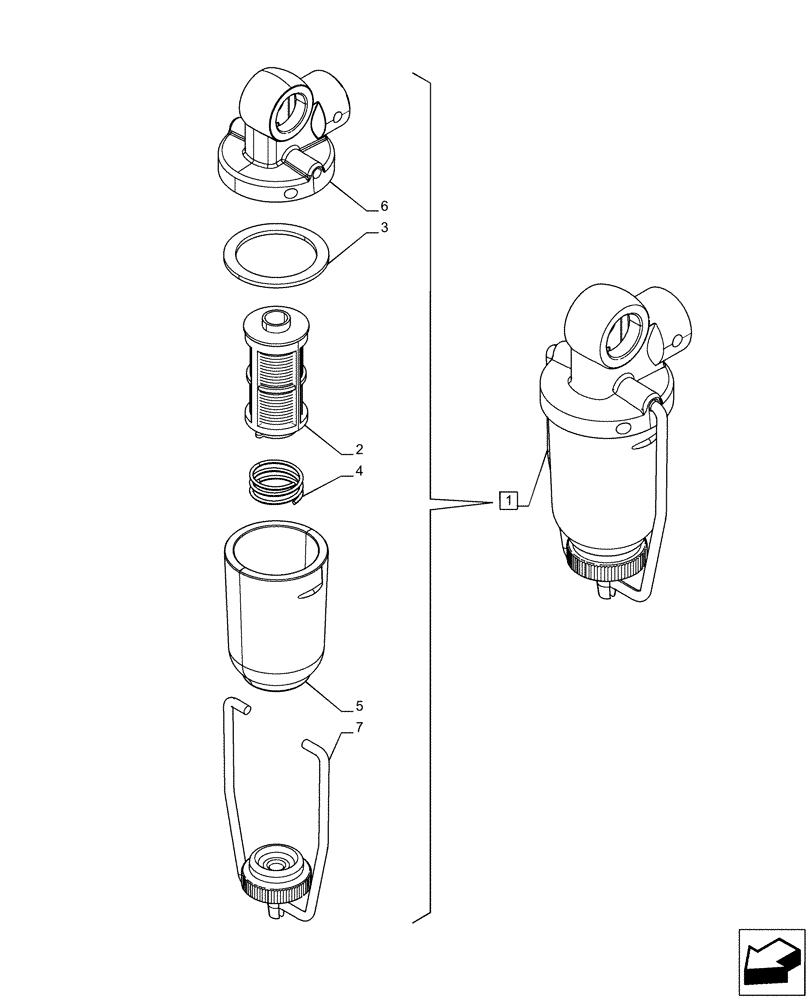 6
3
2
4
5
7
1