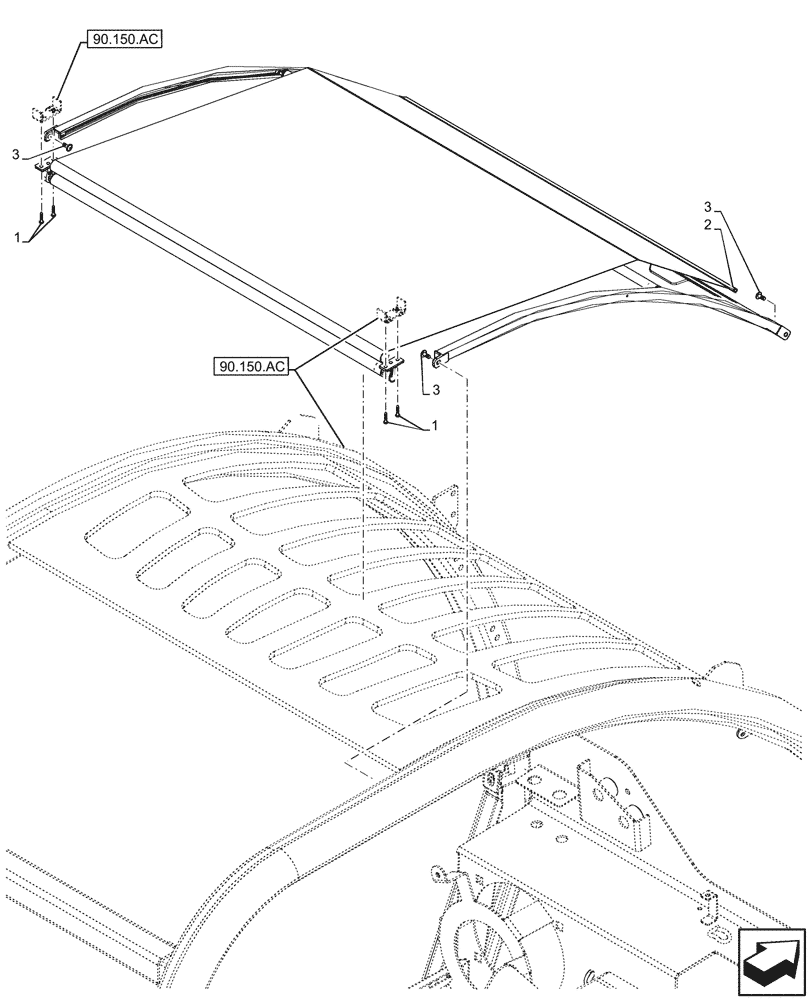 90.150.AC

3

1

3

2

90.150.AC

3

1