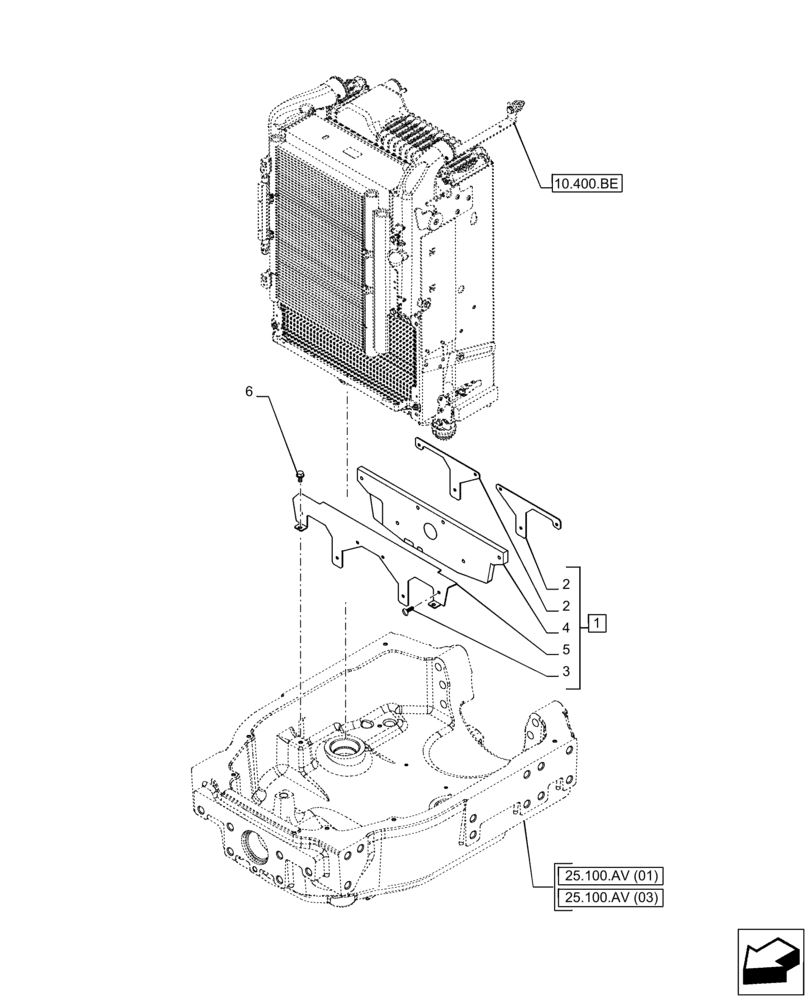 10.400.BE

6

2
2
4
5
3

1

25.100.AV (01)
25.100.AV (03)