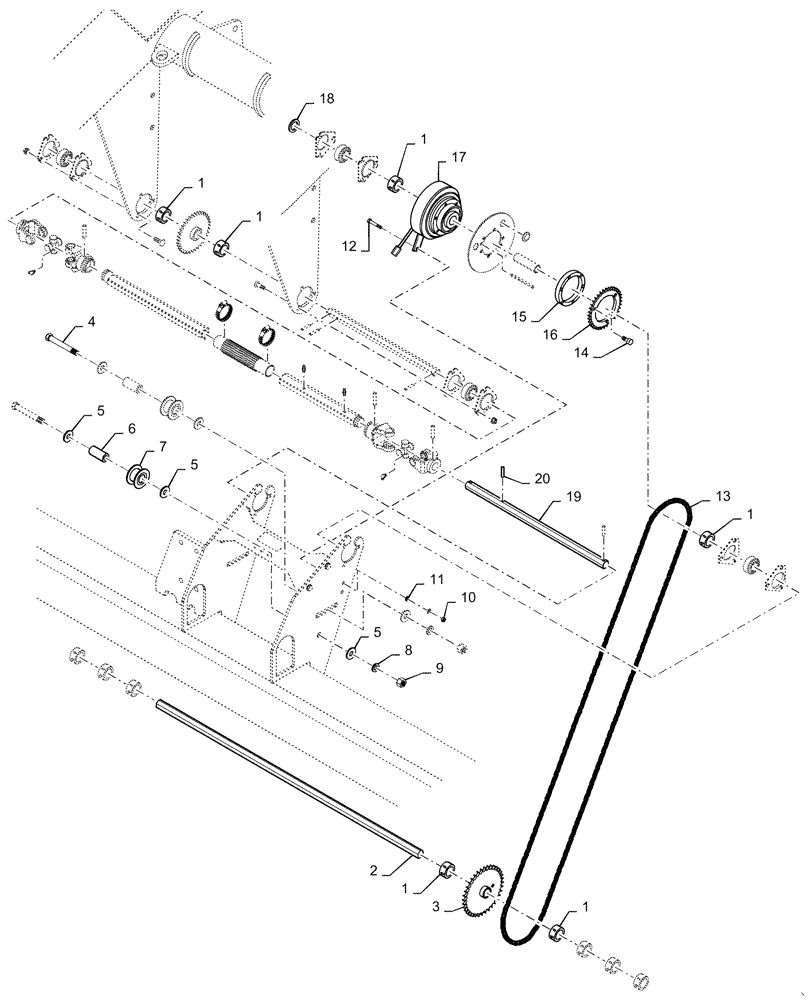 18
1
17
1
1
12
15
16
14
4
5
6
7
5
20
19
13
1
11
10
5
8
9
2
1
3
1