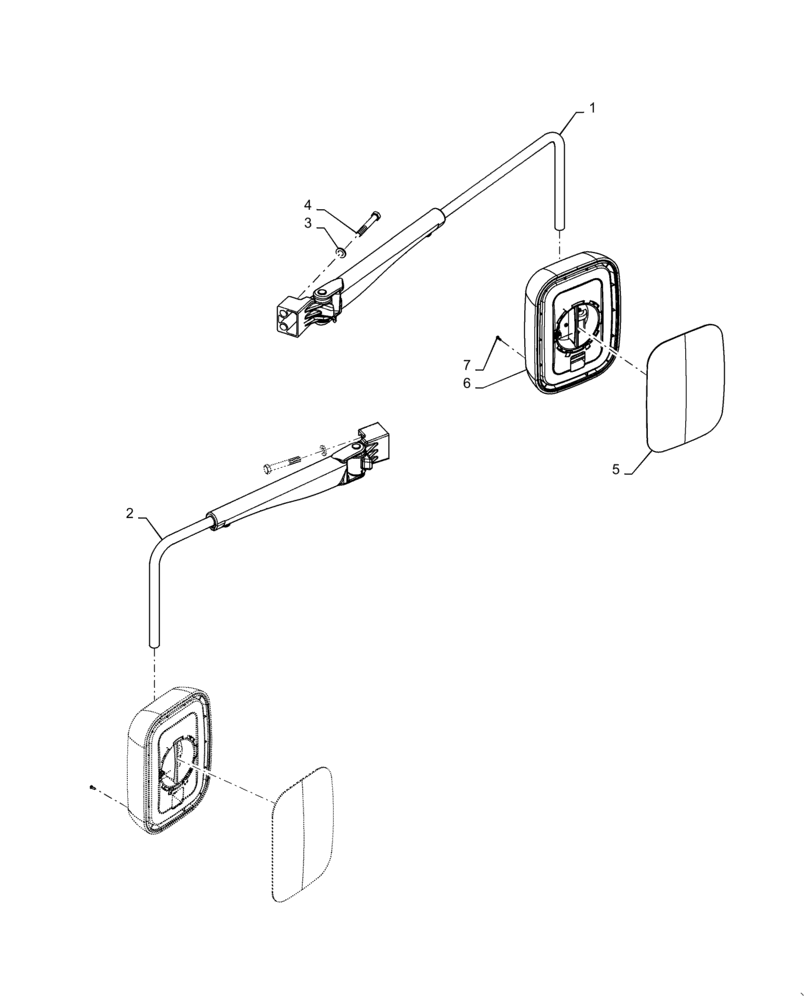 1
4
3
7
6
5
2