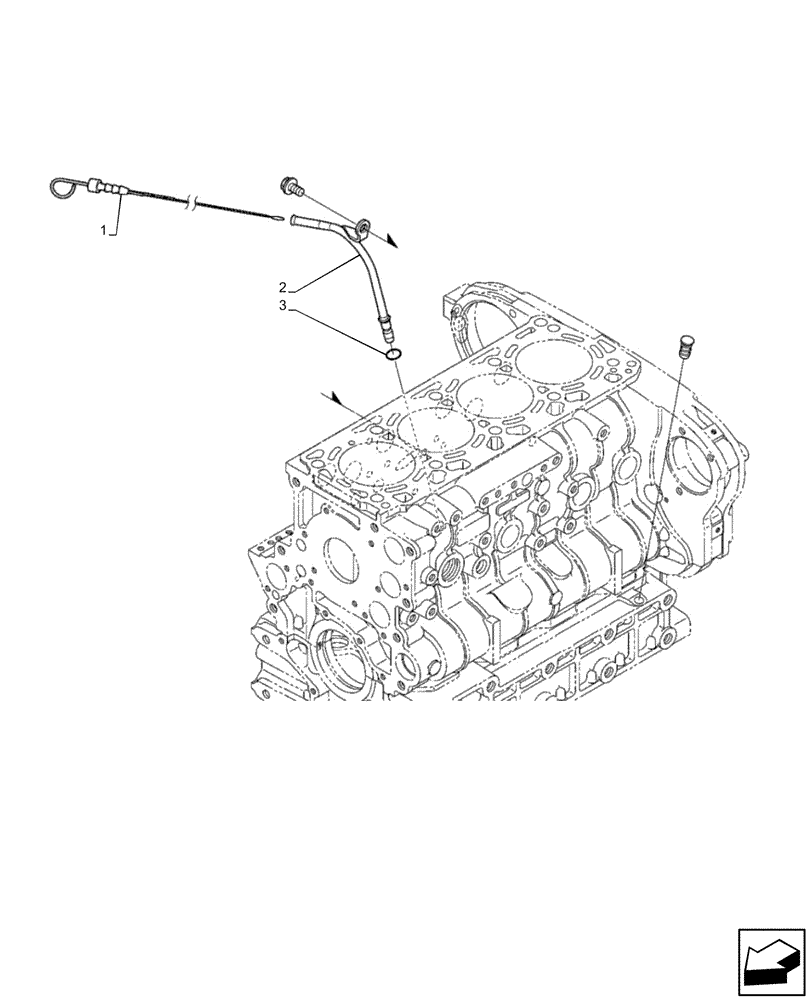 1
2
3