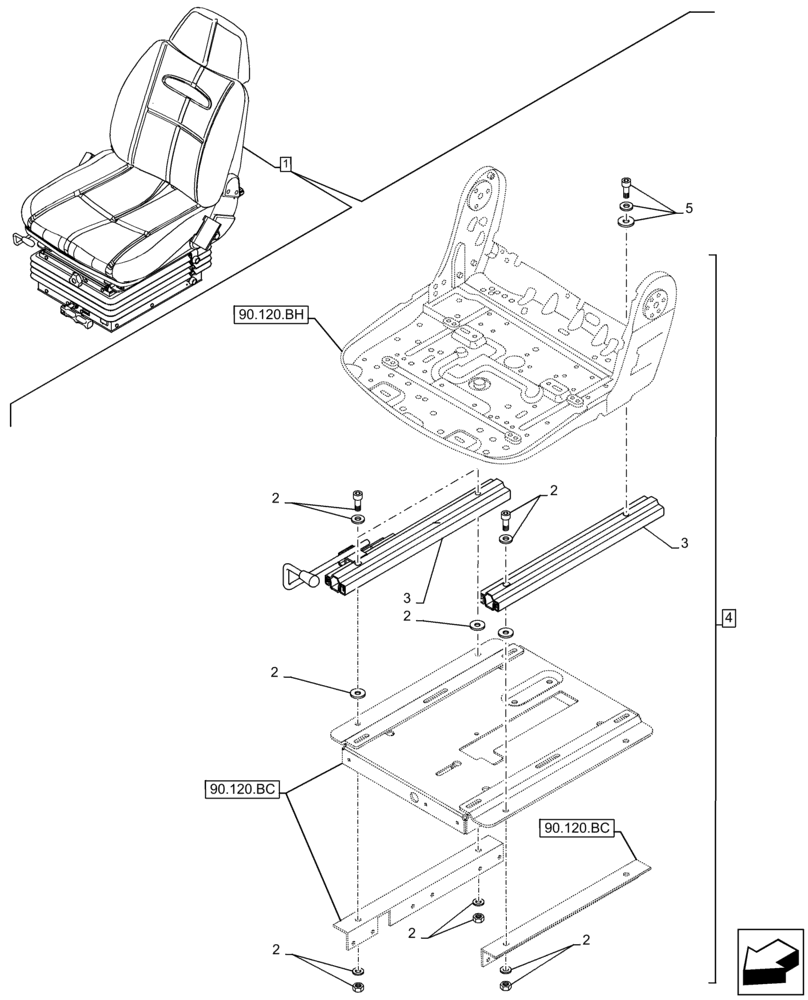 1

5

90.120.BH

2

2

3

3

2

4

2

90.120.BC

90.120.BC

2

2

2