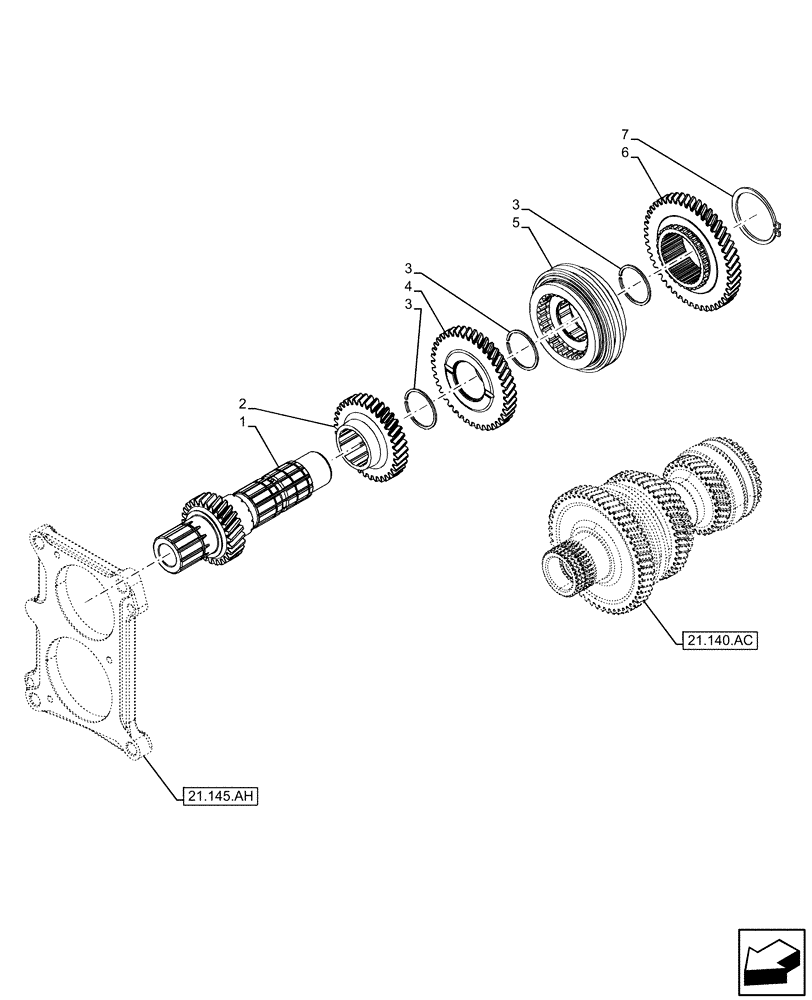 7
6
3
5
3
4
3
2
1
21.140.AC
21.145.AH