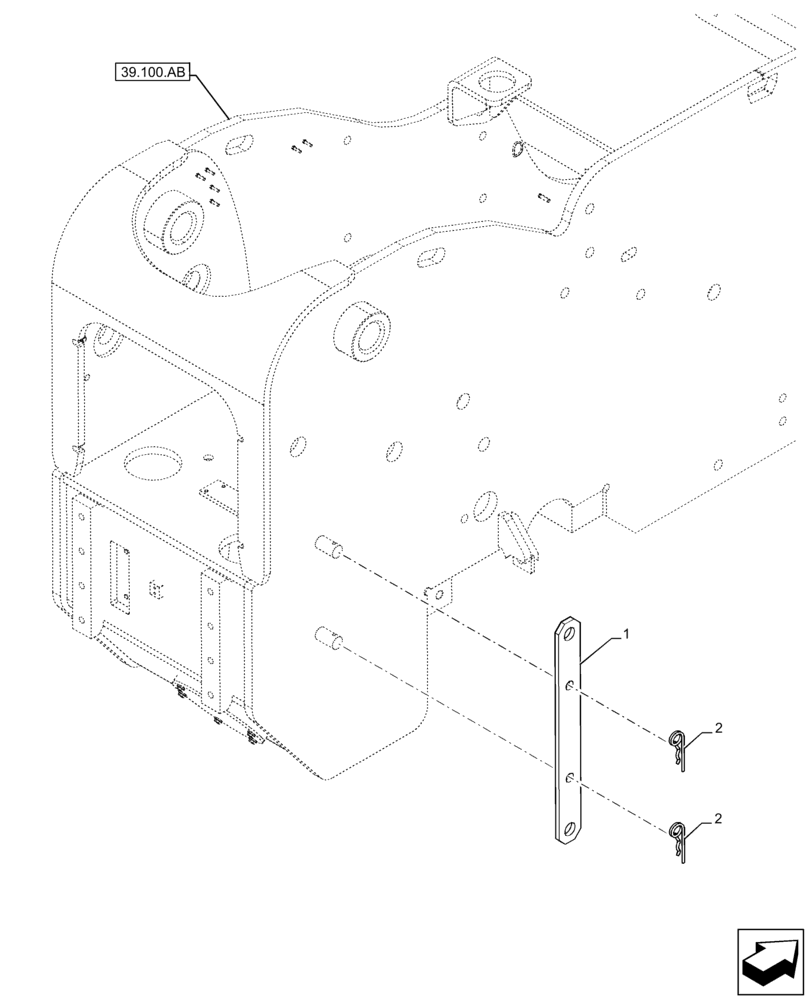 39.100.AB

1

2

2