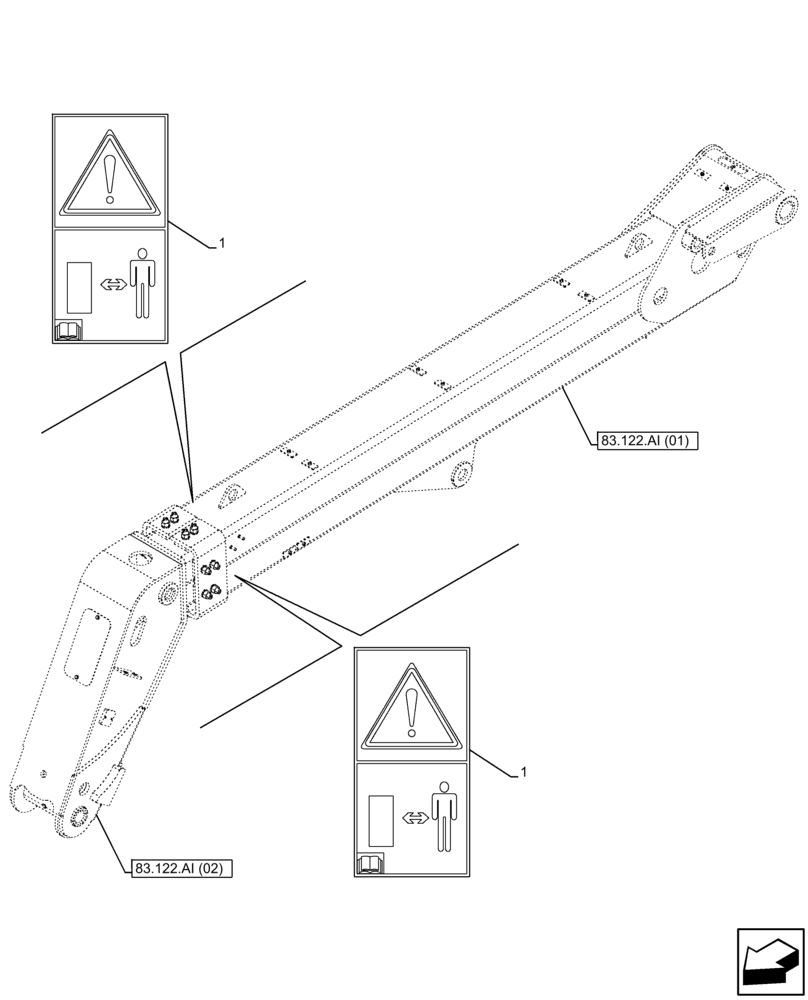 1

83.122.AI (01)

1

83.122.AI (02)