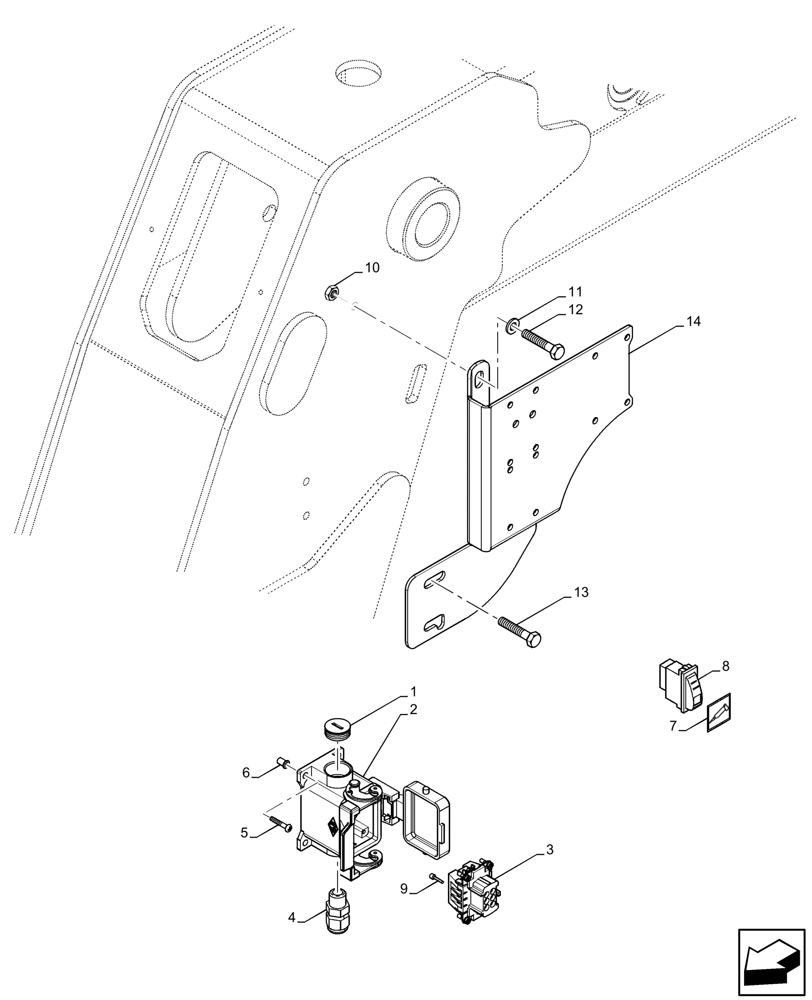 10
11
12
14
13
8
7
1
2
6
5
3
9
4