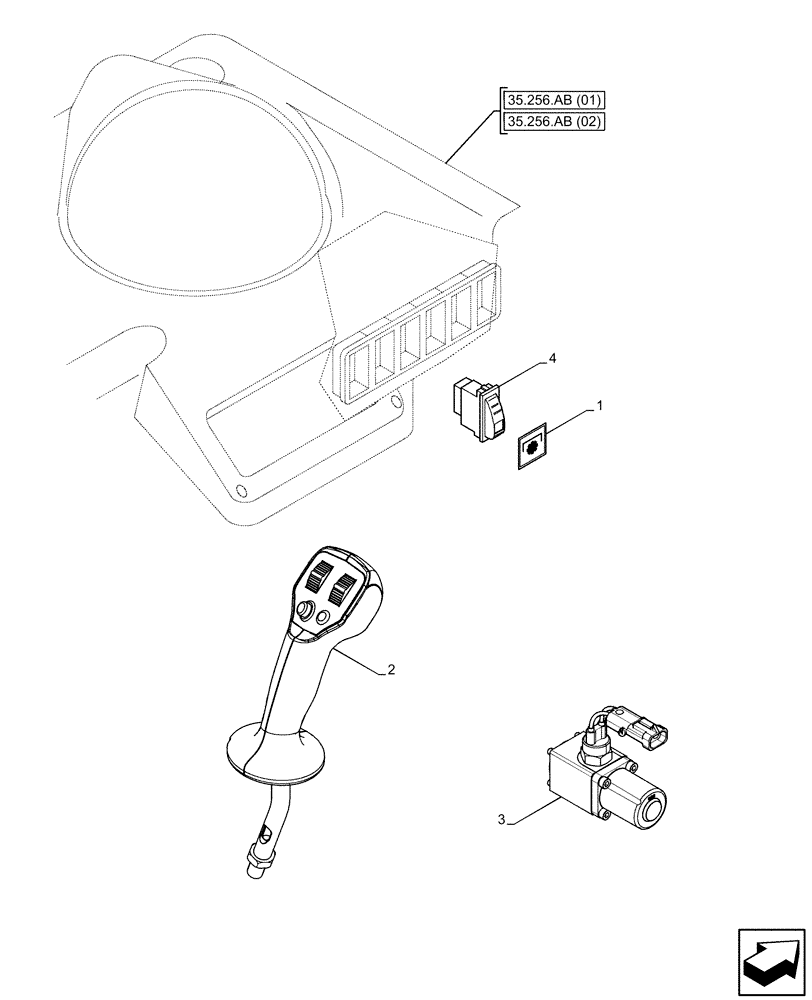 35.256.AB (01)
35.256.AB (02)

4

1

2

3