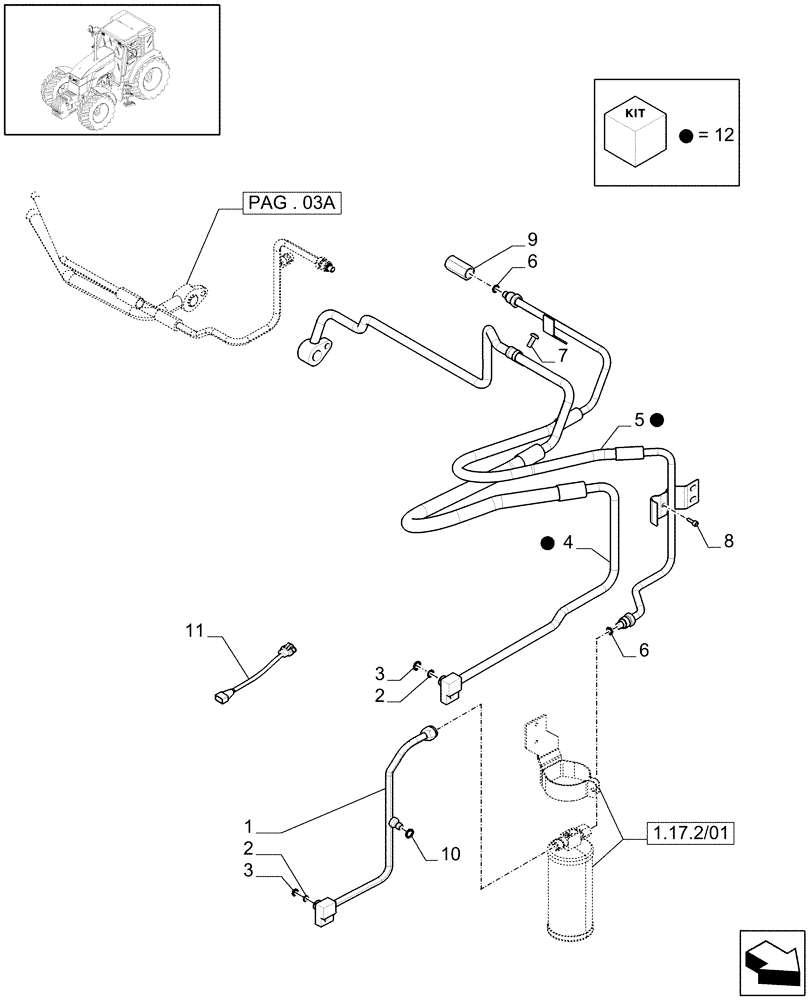 KIT
● = 12

PAG . 03A

9
6
7
5 ●
8
● 4
6
11
3
2
1
2
3
10
1.17.2/01