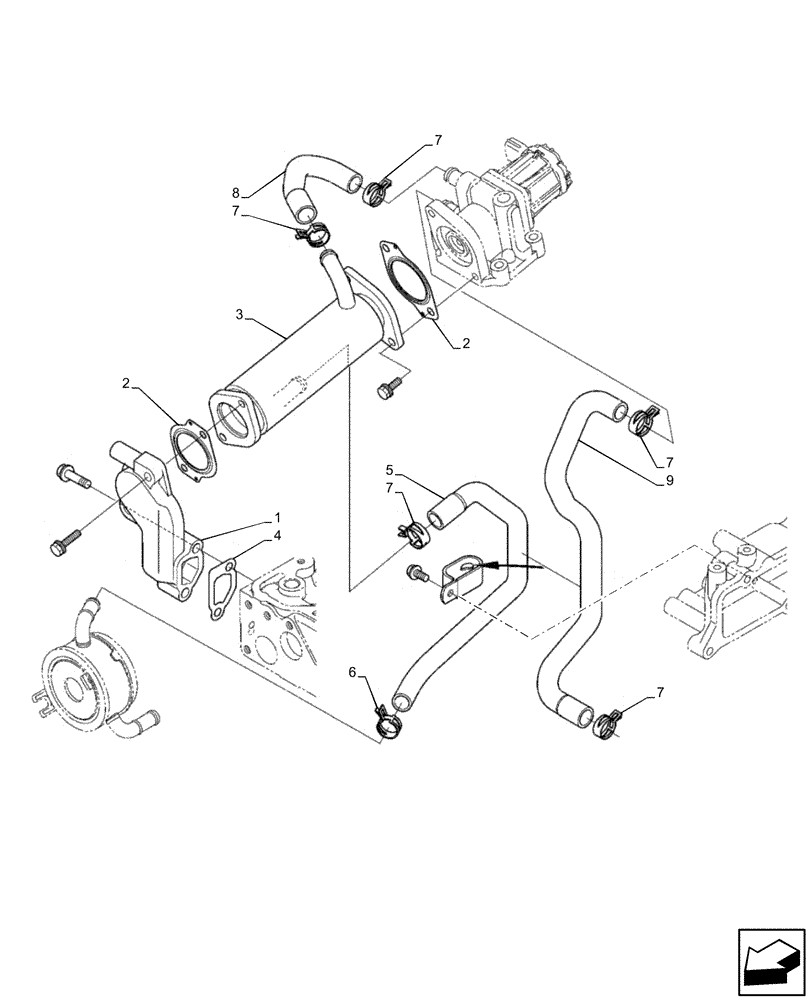 7
8
7
3
2
2
7
9
5
7
1
4
6
7