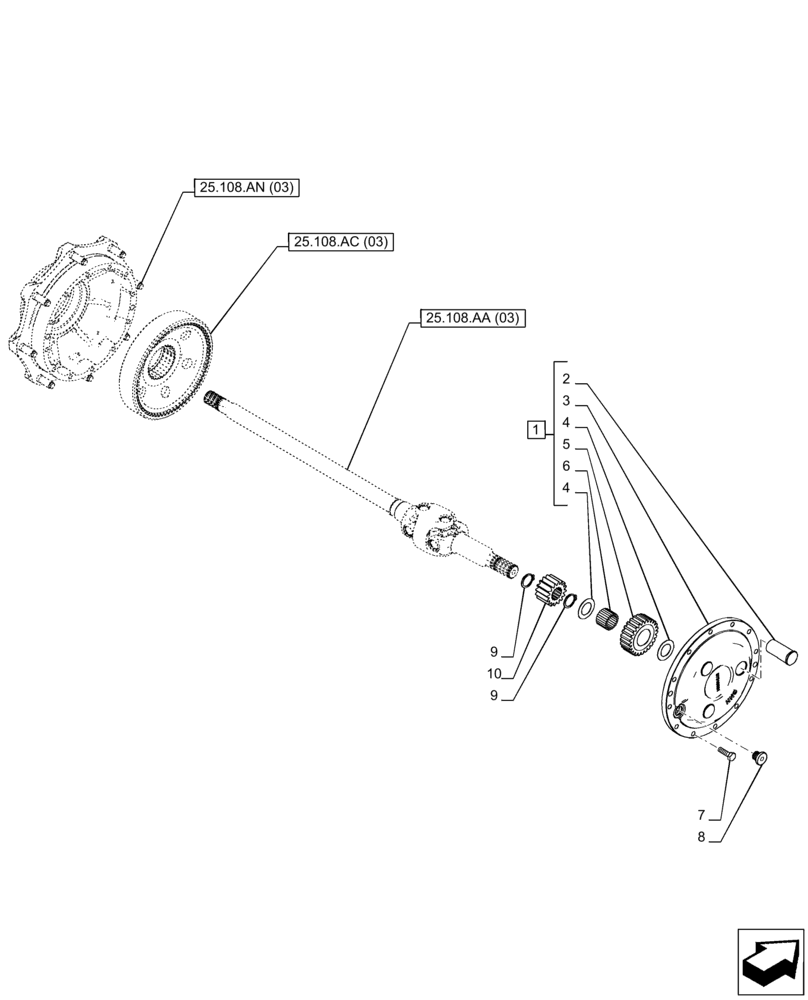 25.108.AN (03)
25.108.AC (03)
25.108.AA (03)
1
2
3
4
5
6
4
9
10
9
7
8