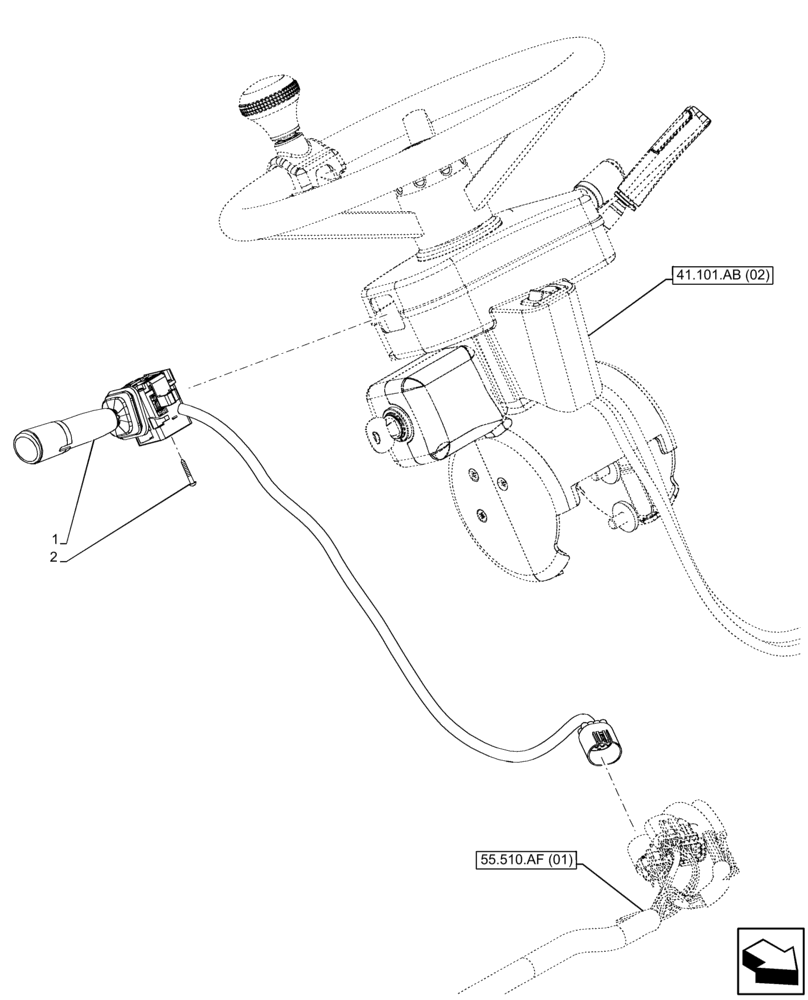 41.101.AB (02)

1
2

55.510.AF (01)