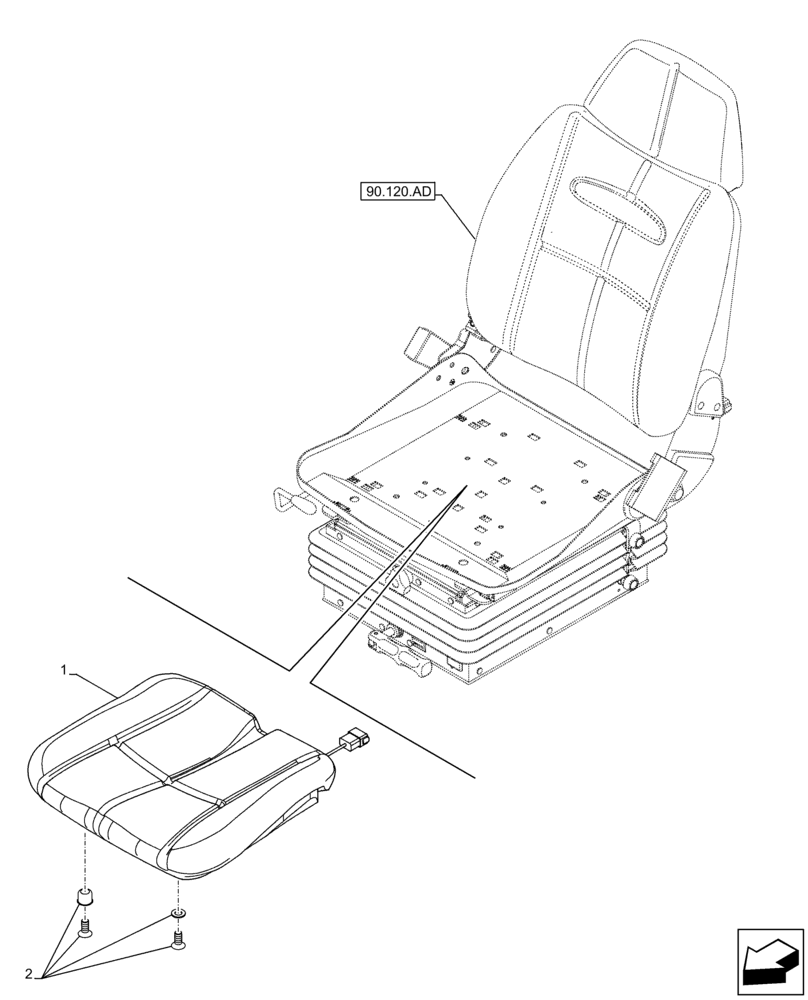 90.120.AD

1

2