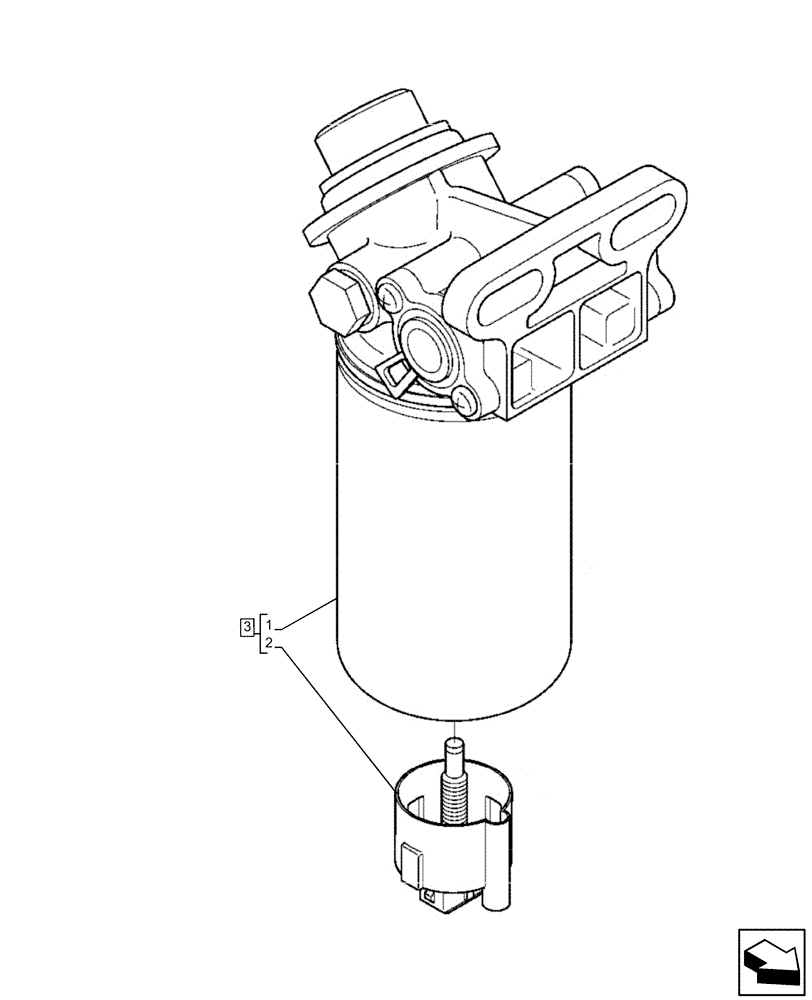 3
1
2