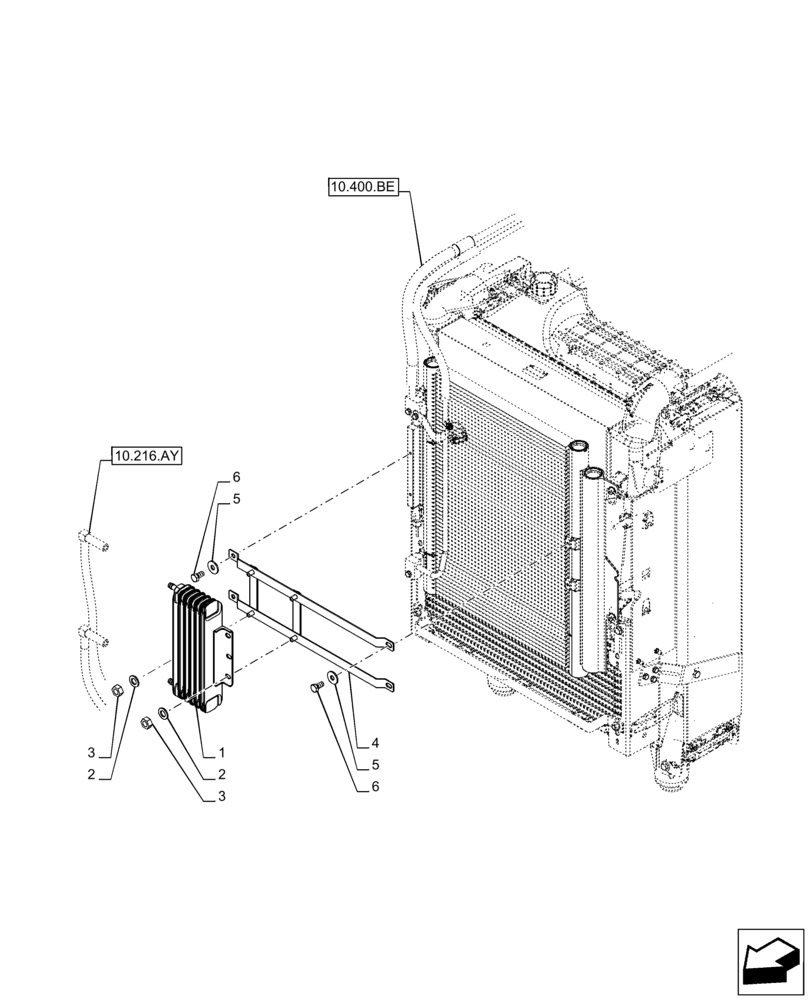 10.400.BE

10.216.AY

6
5
3
2
1
2
3
4
5
6