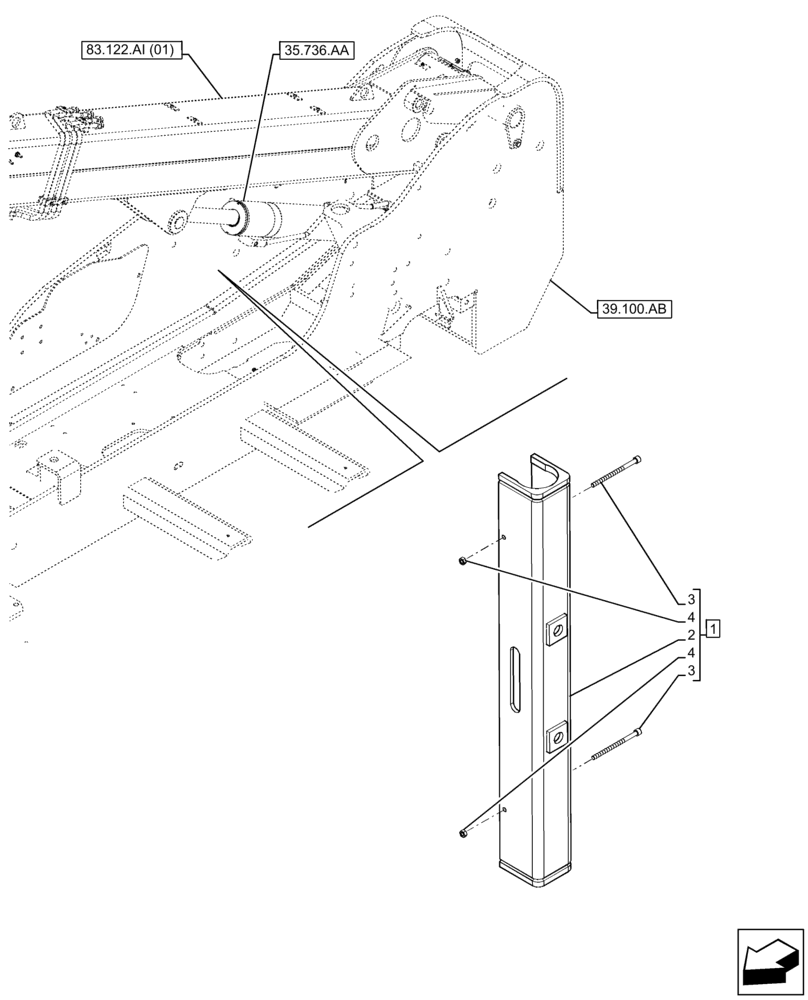 83.122.AI (01)
35.736.AA
39.100.AB
3
4
2
4
3
1