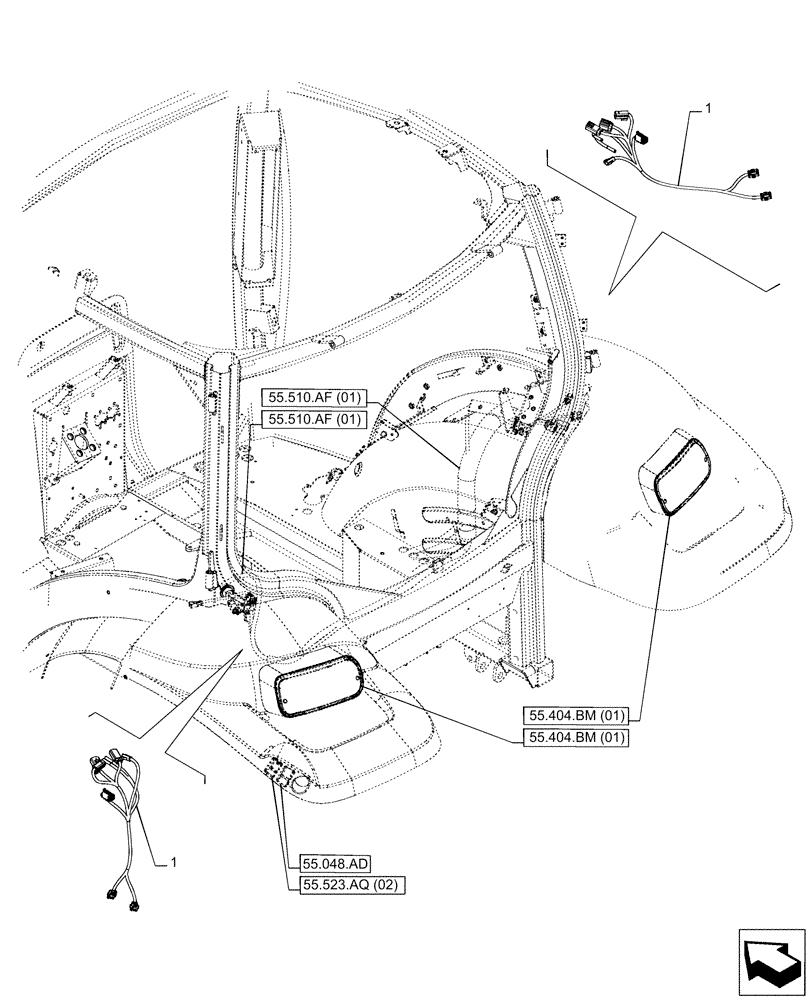 1

55.510.AF (01)

55.510.AF (01)

55.404.BM (01)

55.404.BM (01)

1

55.048.AD

55.523.AQ (02)