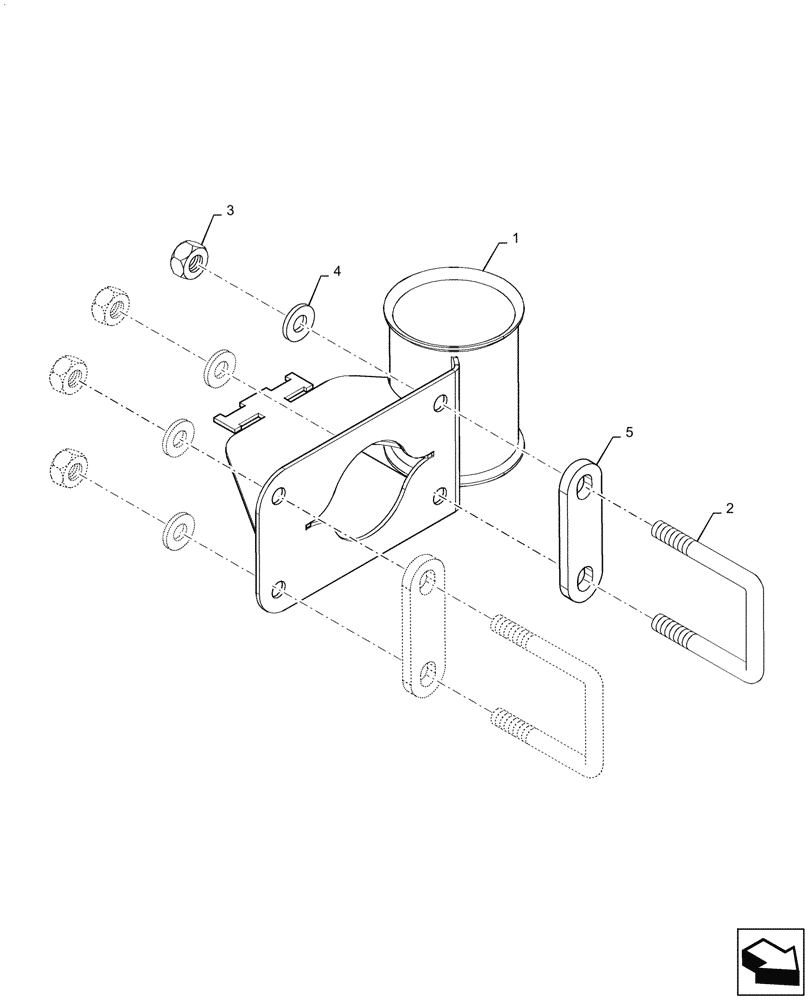 3
1
4
5
2