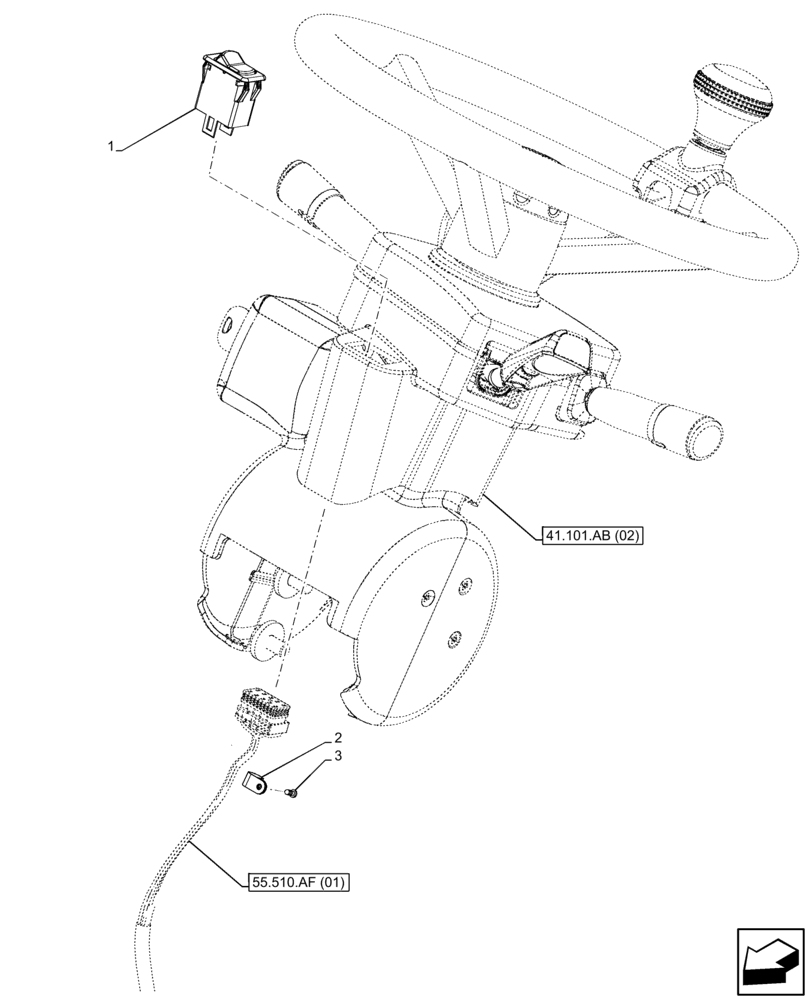 1

41.101.AB (02)

2

3

55.510.AF (01)