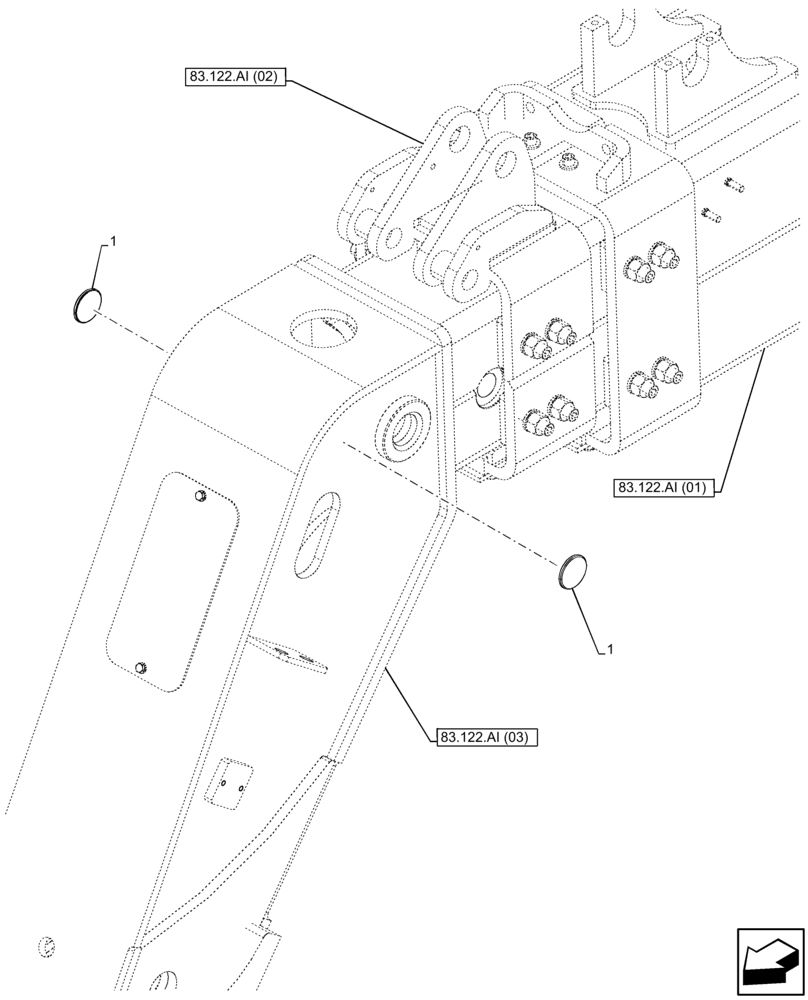 83.122.AI (02)

1

83.122.AI (01)

1

83.122.AI (03)