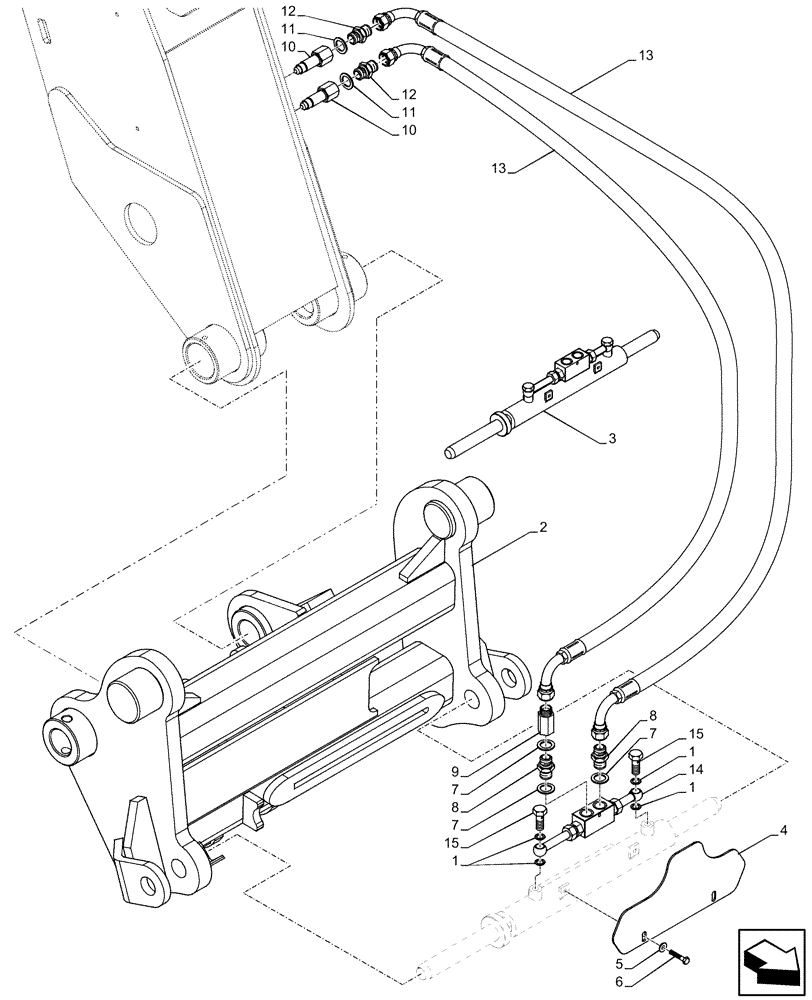 12
11
10
12
11
10
13
13
3
2
9
7
8
7
15
1
8
7
15
1
14
1
4
5
6