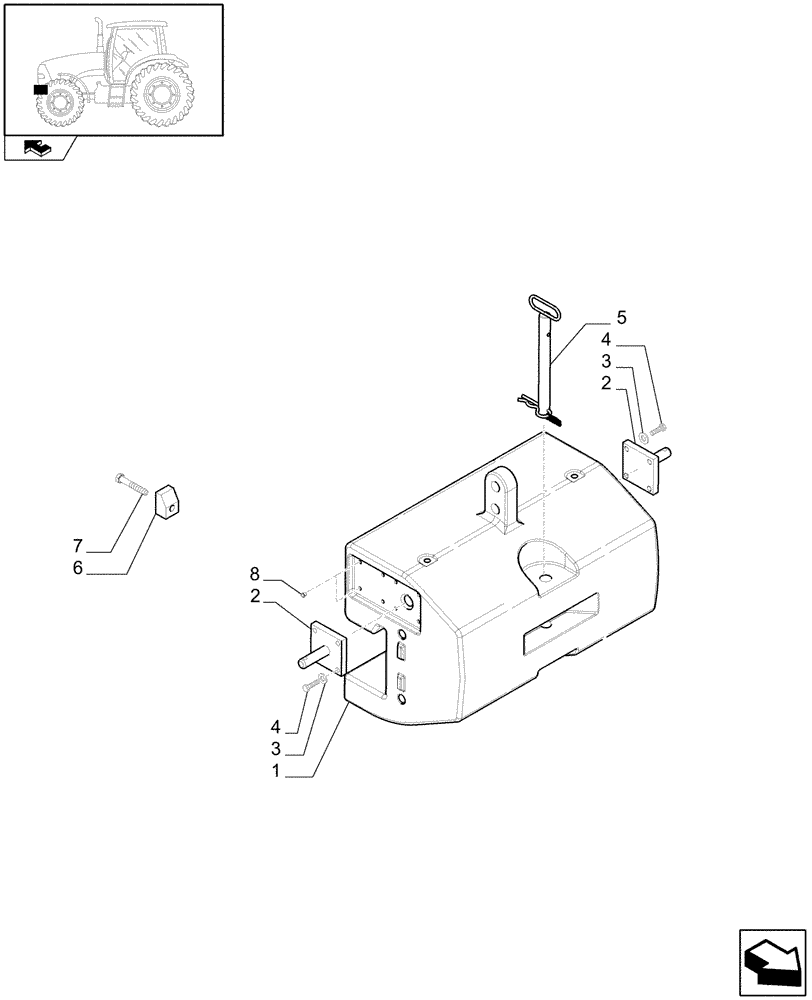 5
4
3
2
7
6
8
2
4
3
1