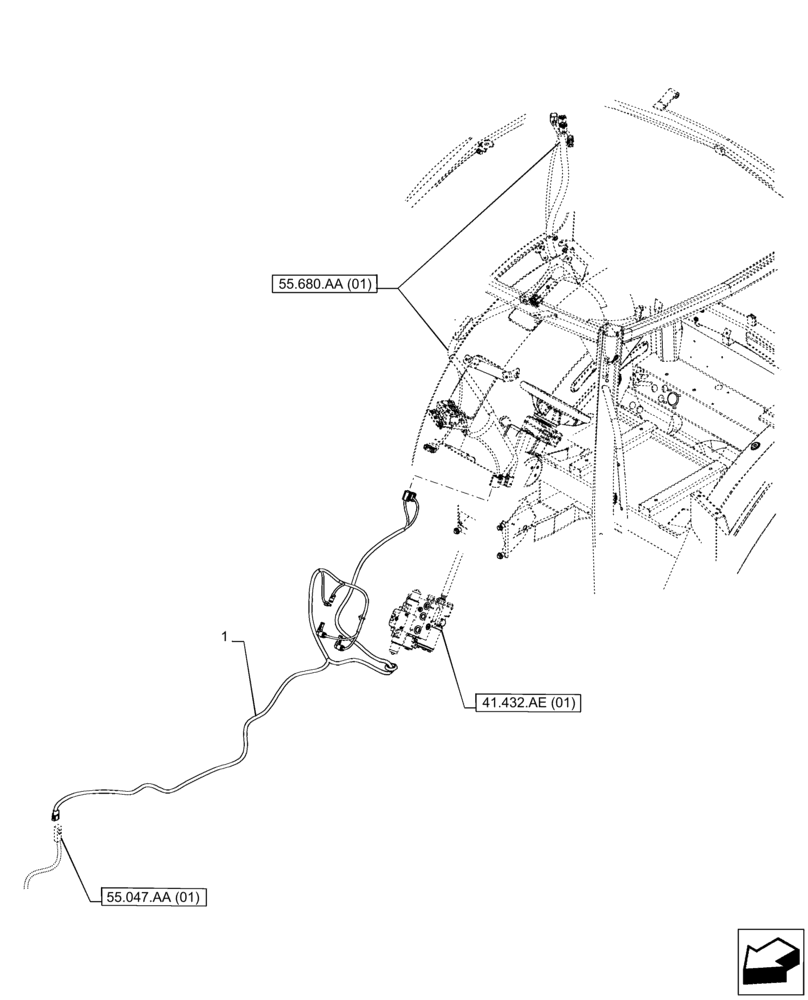 55.680.AA (01)

1

41.432.AE (01)

55.047.AA (01)