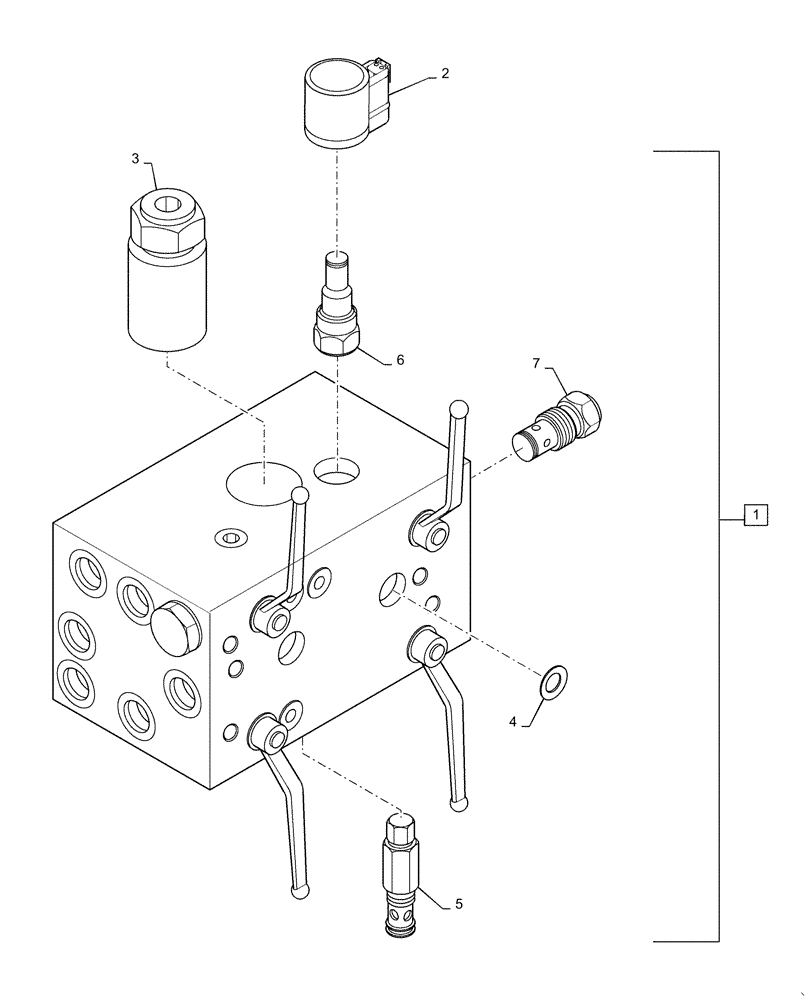 2
3
6
7
1
4
5