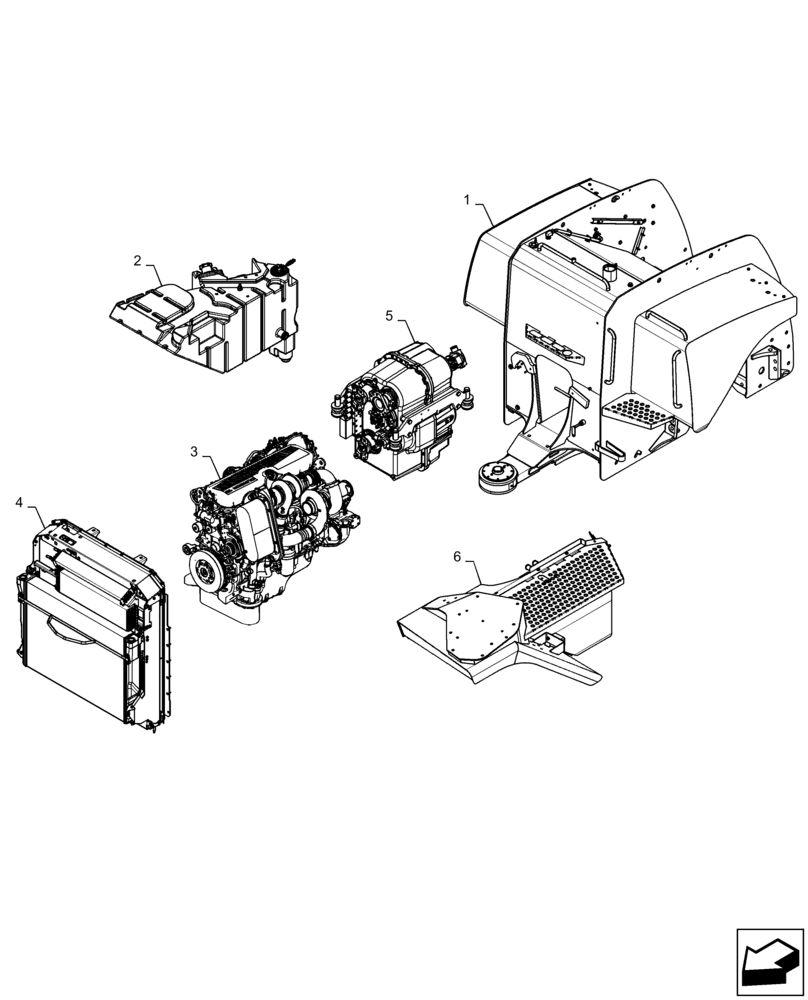 1
2
5
3
4
6