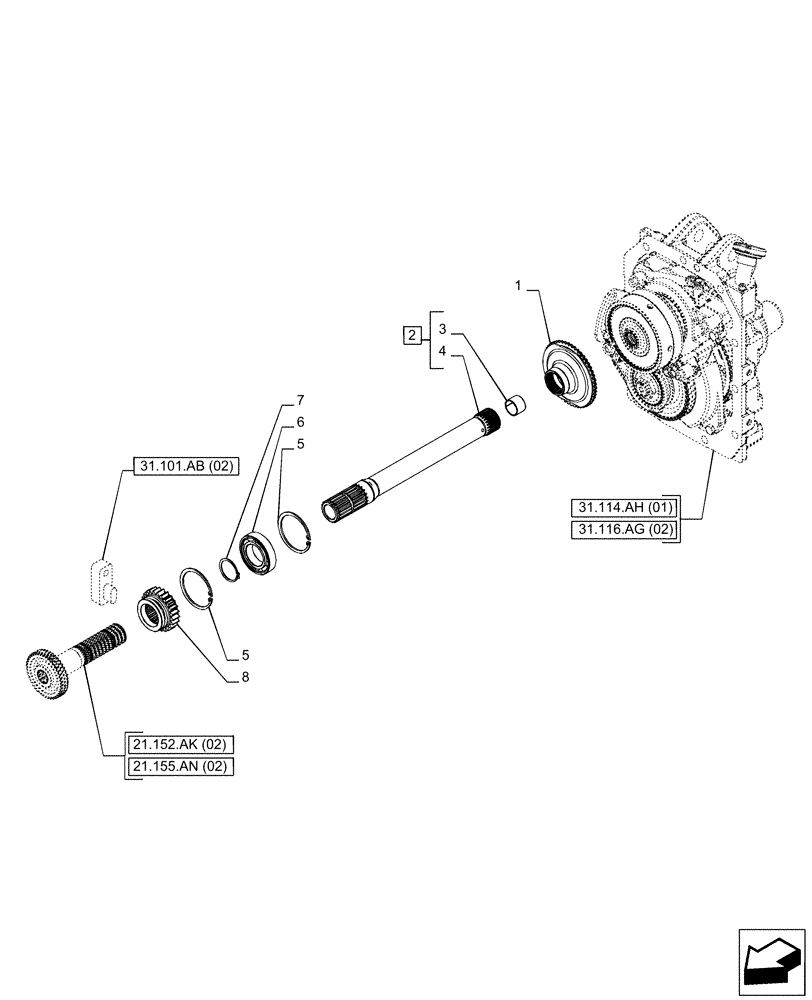 1
2
3
4
7
6
5
31.101.AB (02)
31.114.AH (01)
31.116.AG (02)
5
8
21.152.AK (02)
21.155.AN (02)