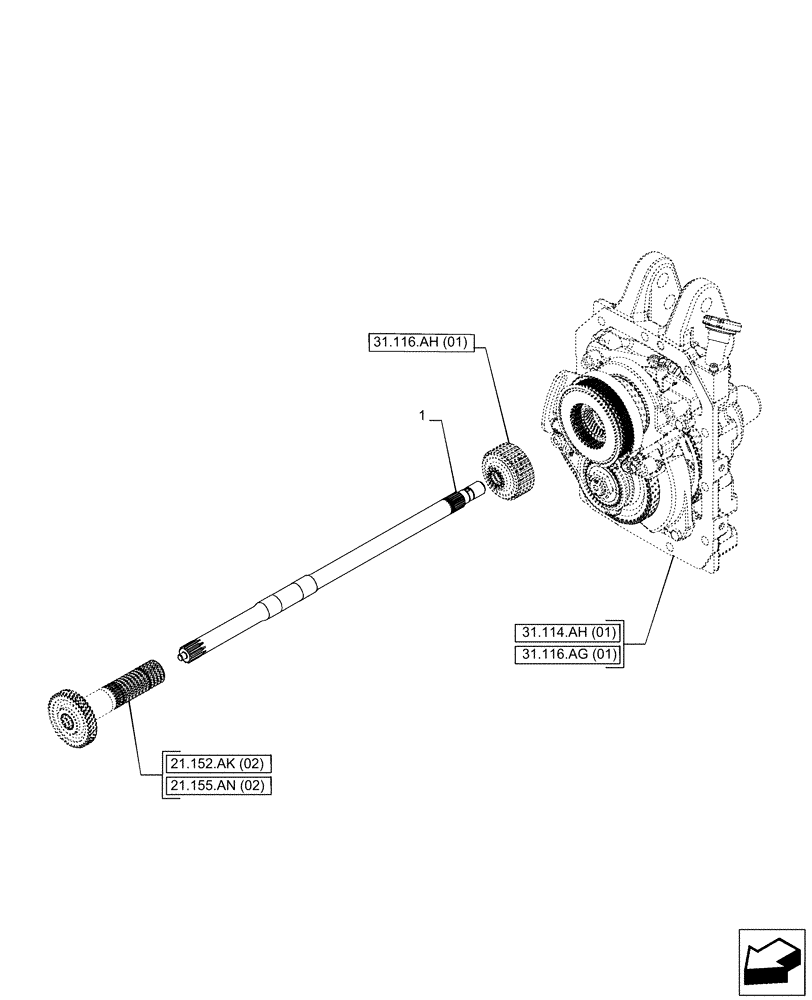 31.116.AH (01)

1

31.114.AH (01)
31.116.AG (01)

21.152.AK (02)
21.155.AN (02)