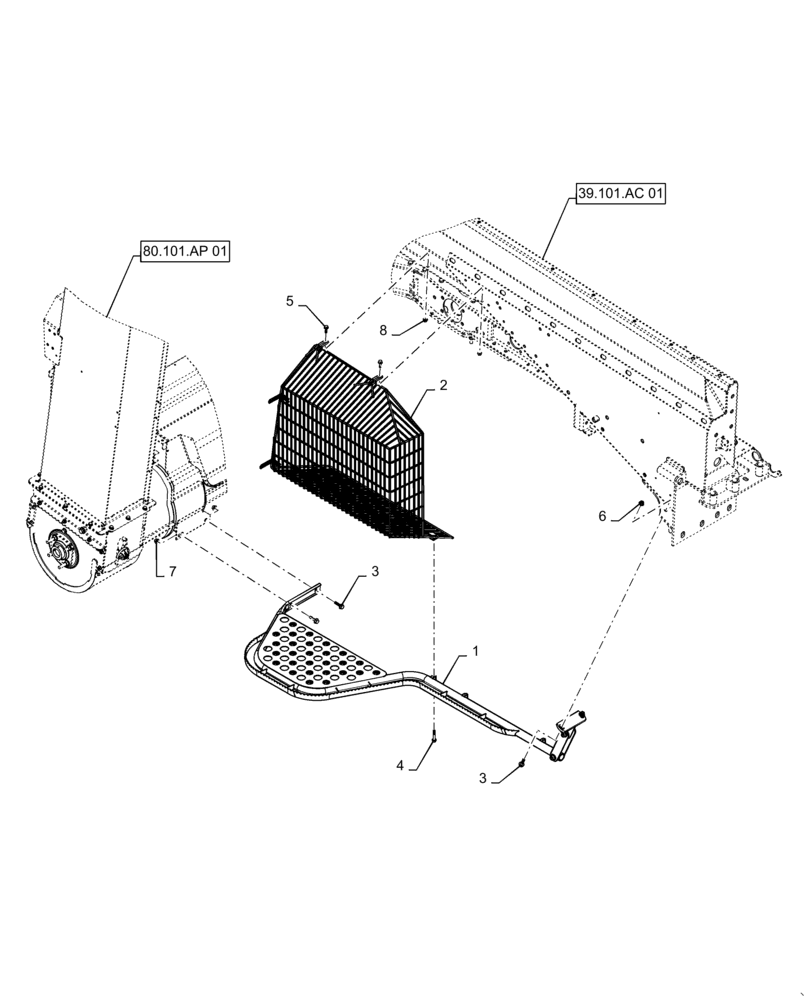 39.101.AC 01

80.101.AP 01

5

8

2

6

7

3

1

4

3