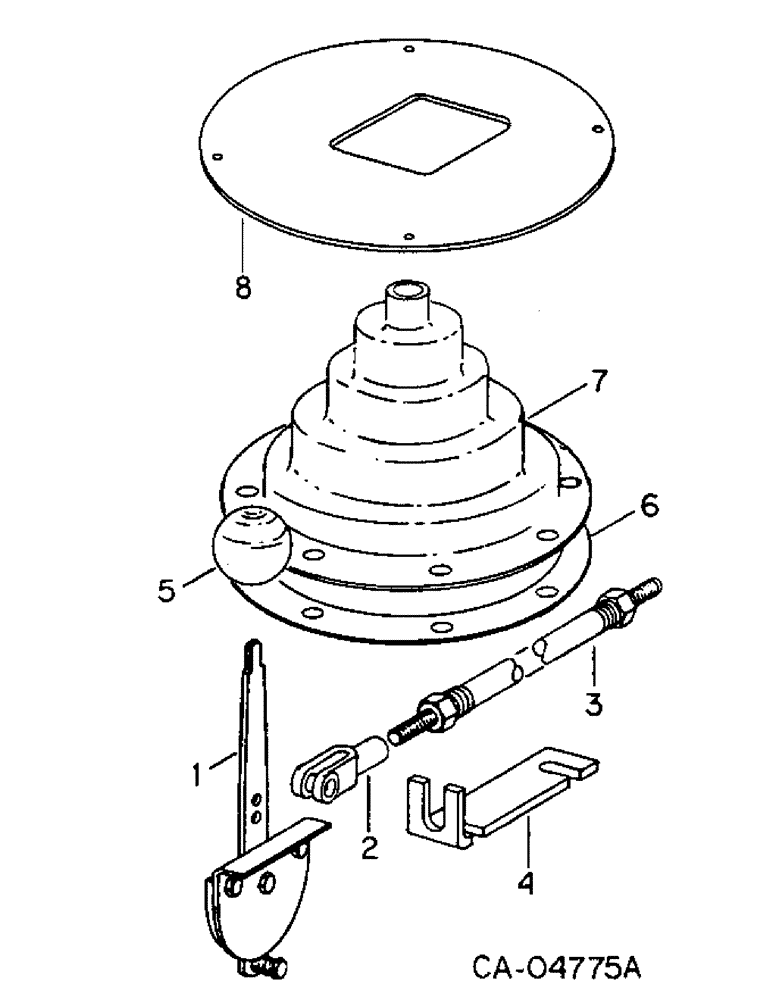 8
7
6
5
3
1
2
4
CA-04775A