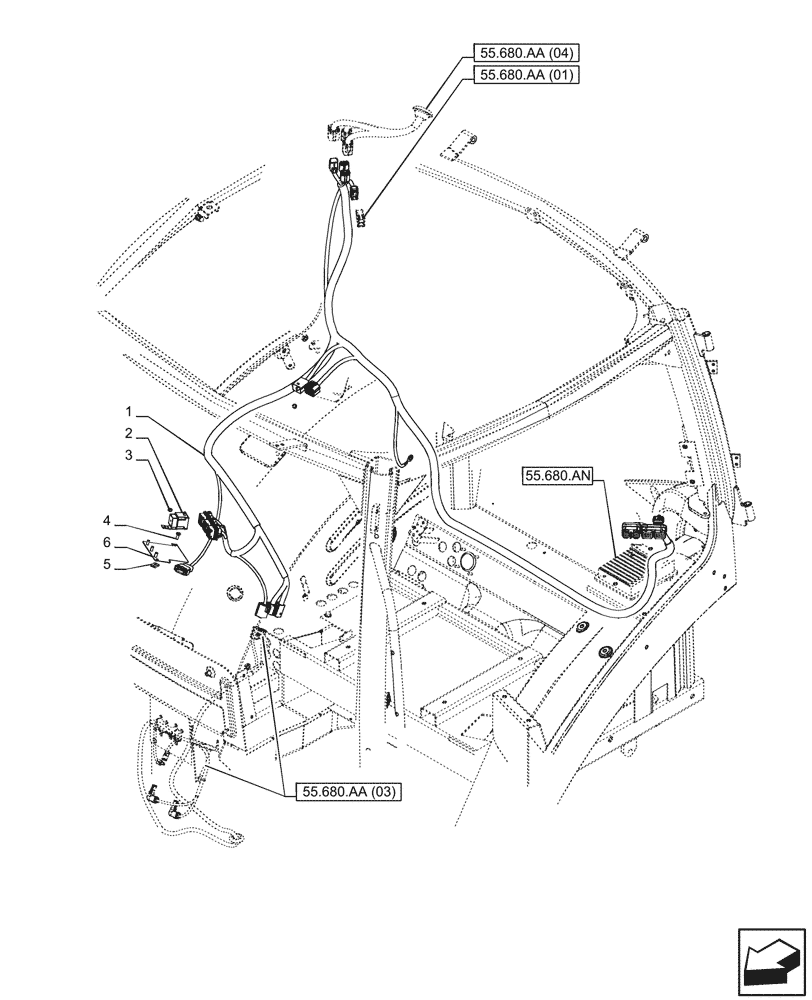 55.680.AA (04)
55.680.AA (01)
1
2
3
4
6
5
55.680.AN
55.680.AA (03)