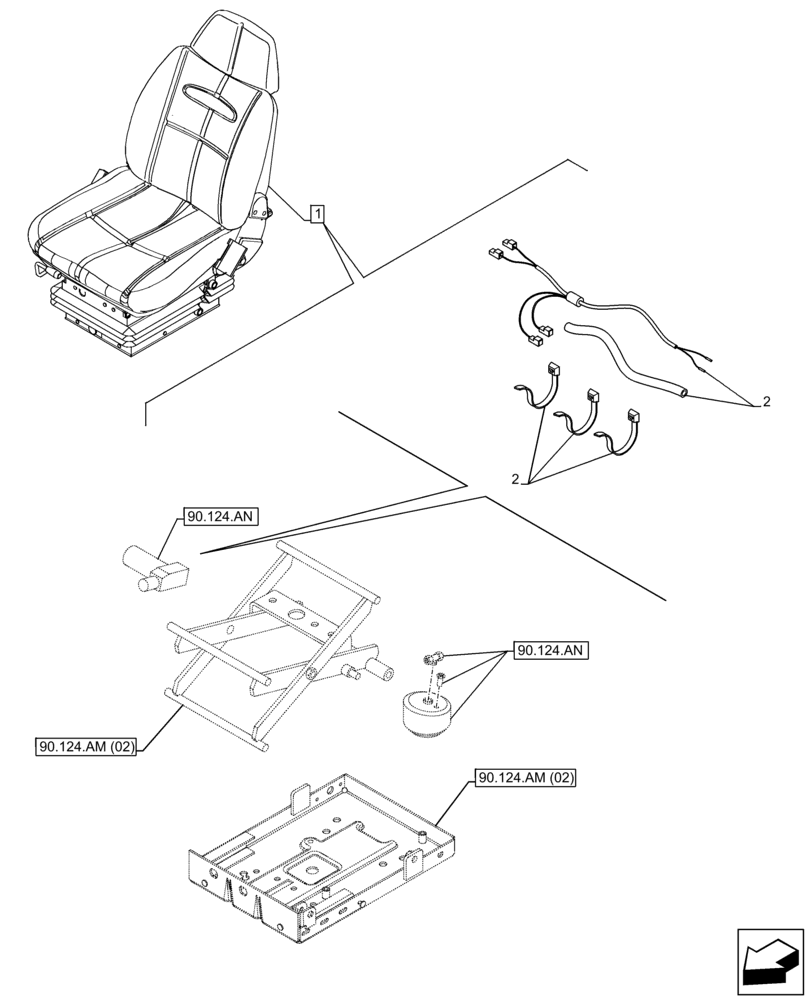 1

2

2

90.124.AN

90.124.AN

90.124.AM (02)

90.124.AM (02)