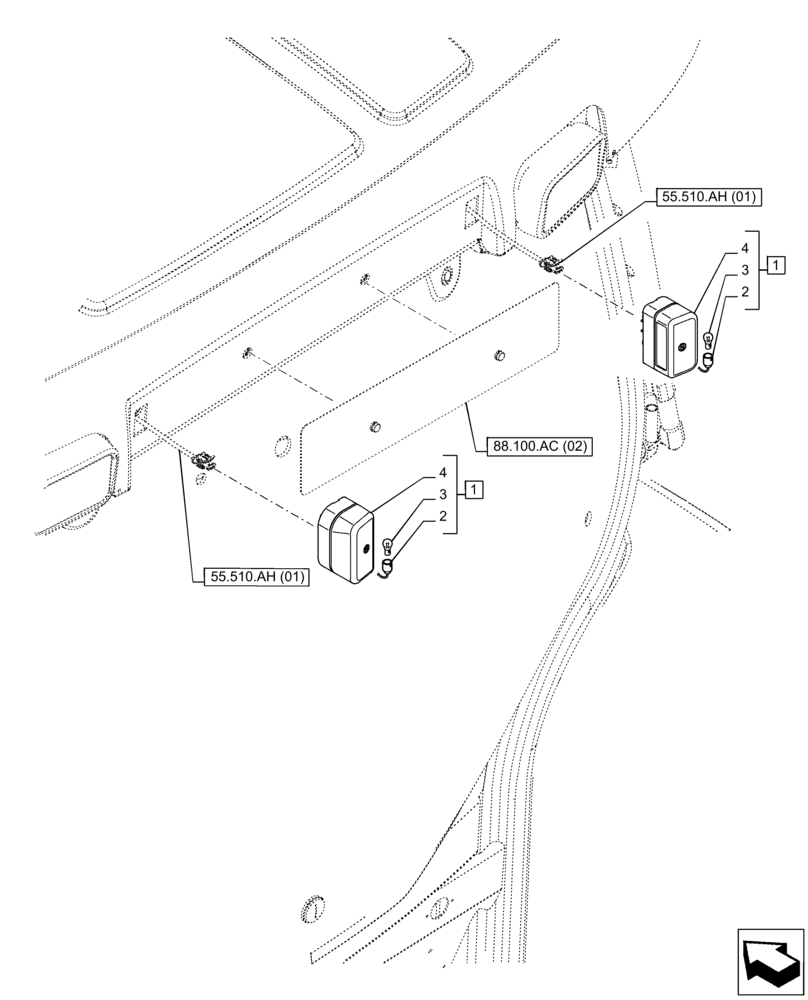 55.510.AH (01)

4
3
2
1

88.100.AC (02)

4
3
2
1

55.510.AH (01)