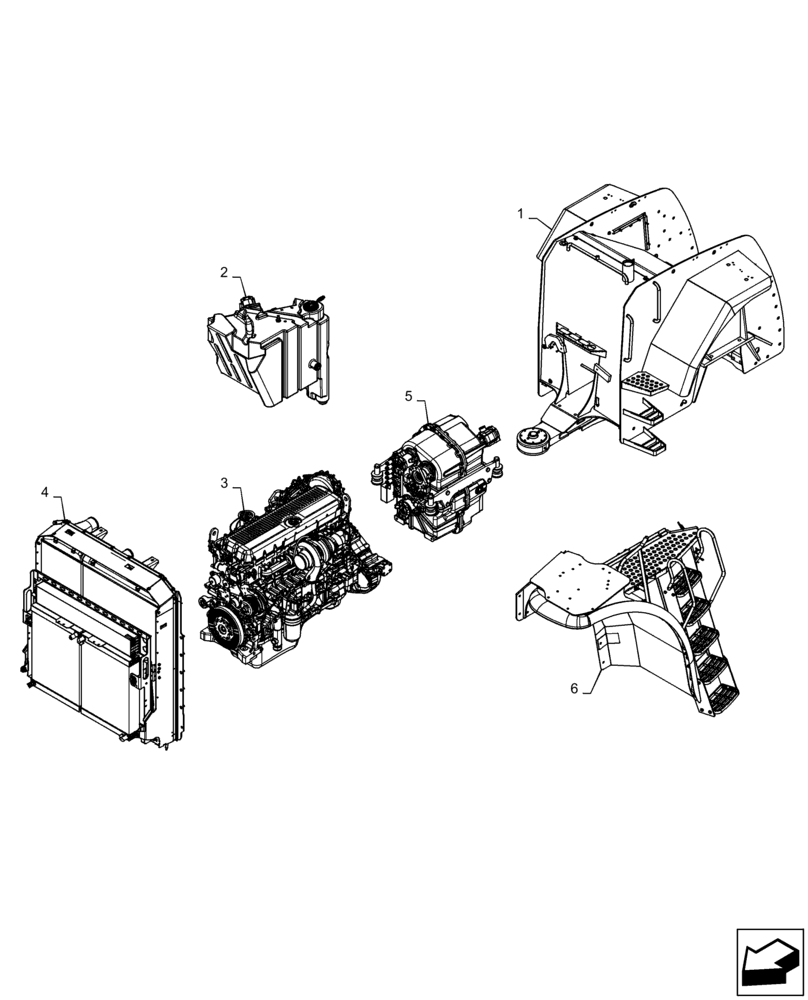 1
2
5
4
3
6