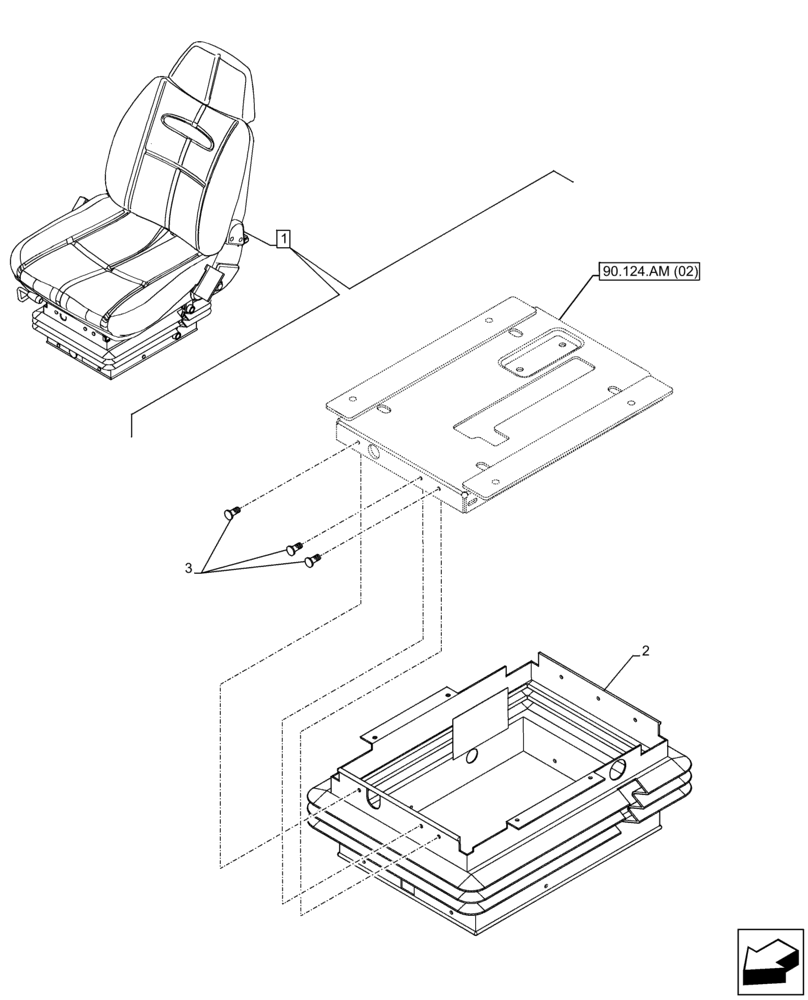 1

90.124.AM (02)

3

2