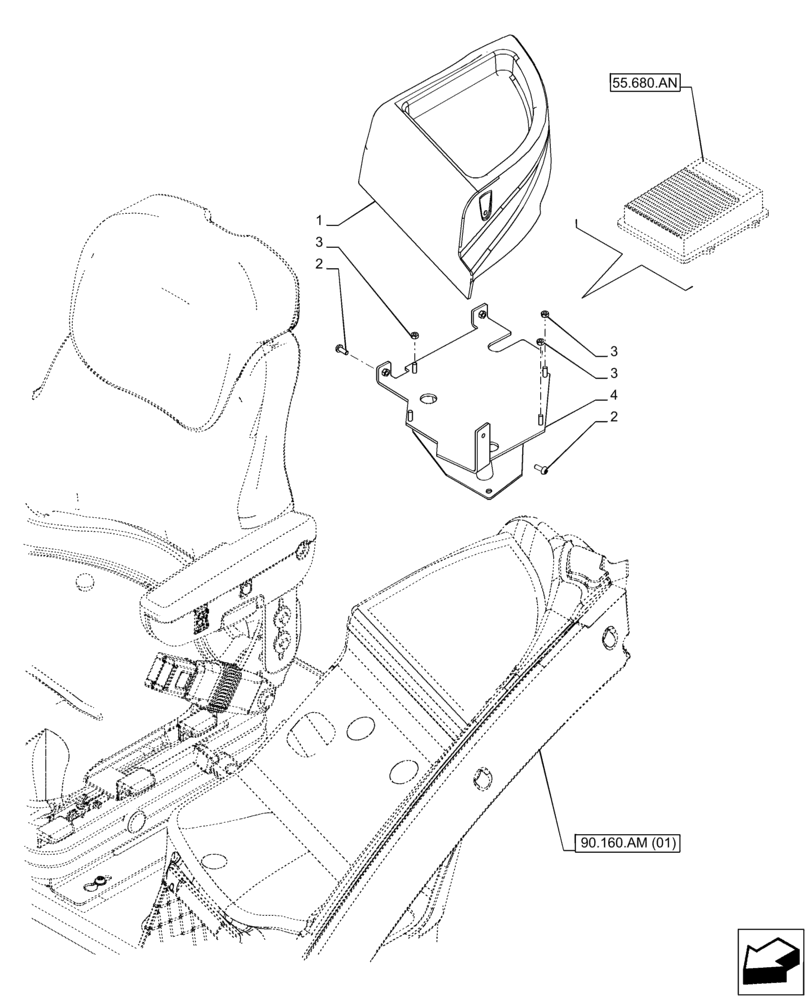 55.680.AN

1
3
2
3
3
4
2

90.160.AM (01)