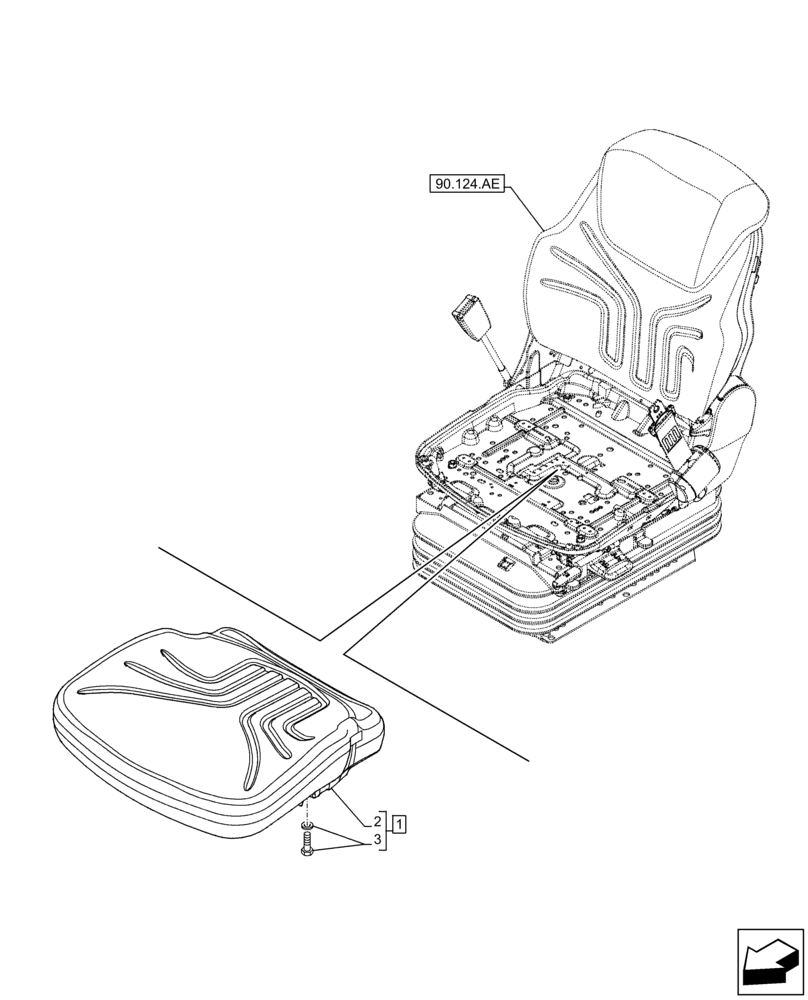 90.124.AE

2
3
1