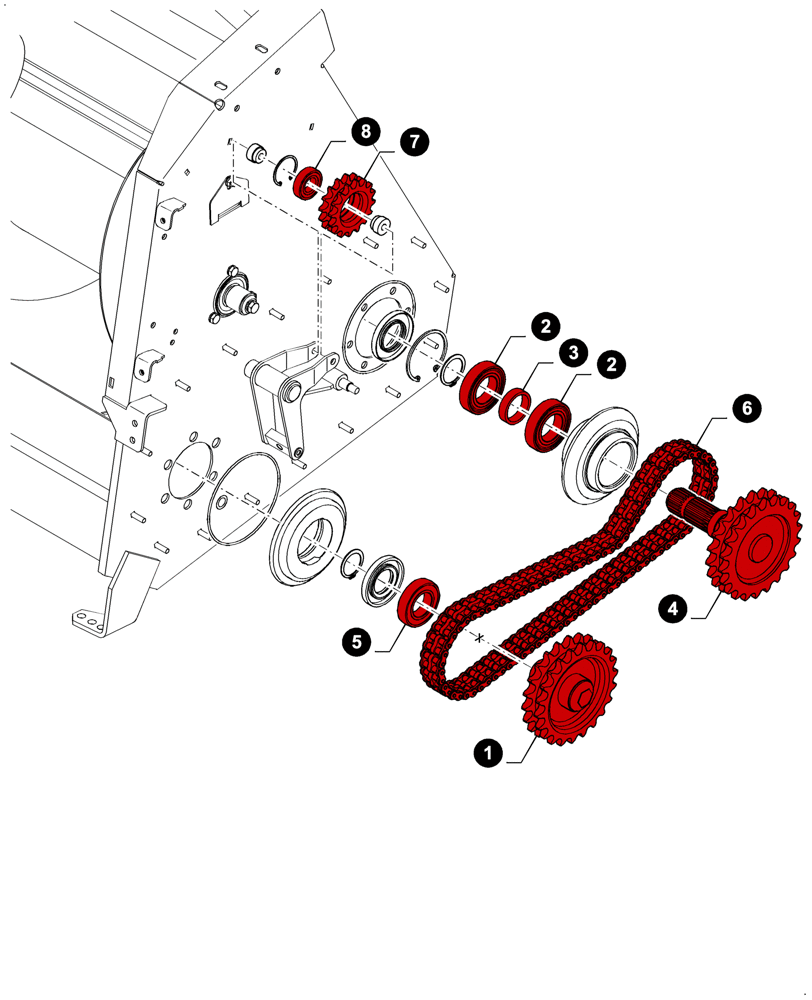 8
7
2
3
2
6
4
5
1