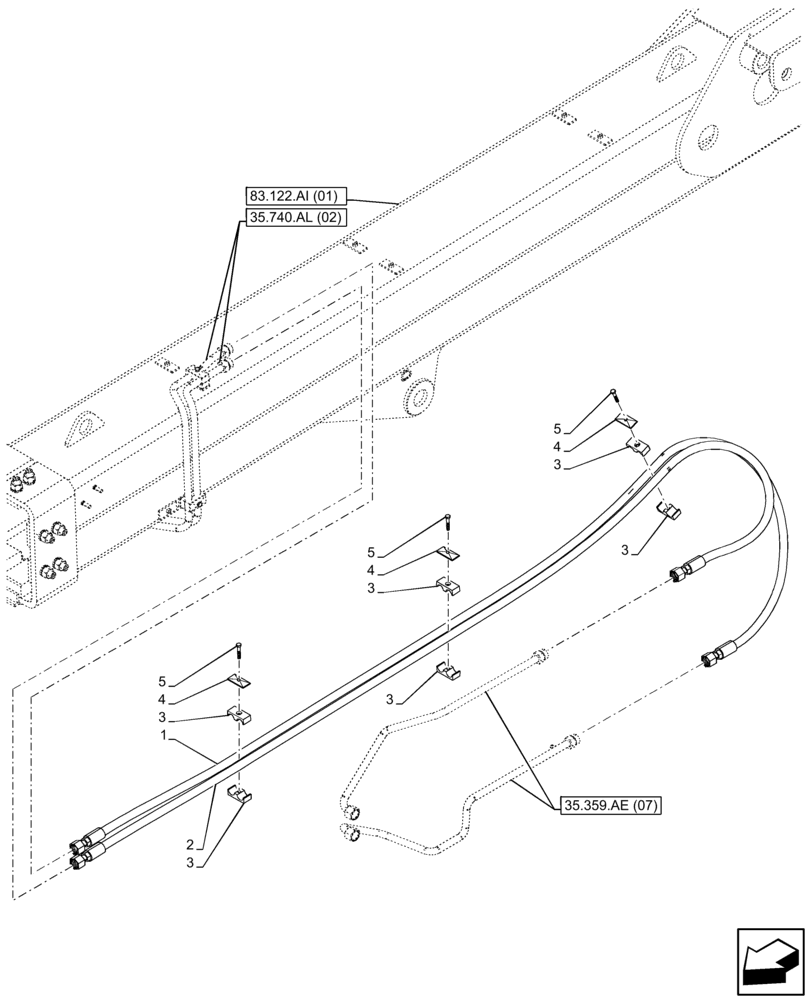 83.122.AI (01)
35.740.AL (02)
5
4
3
3
5
4
3
3
5
4
3
1
2
3
35.359.AE (07)