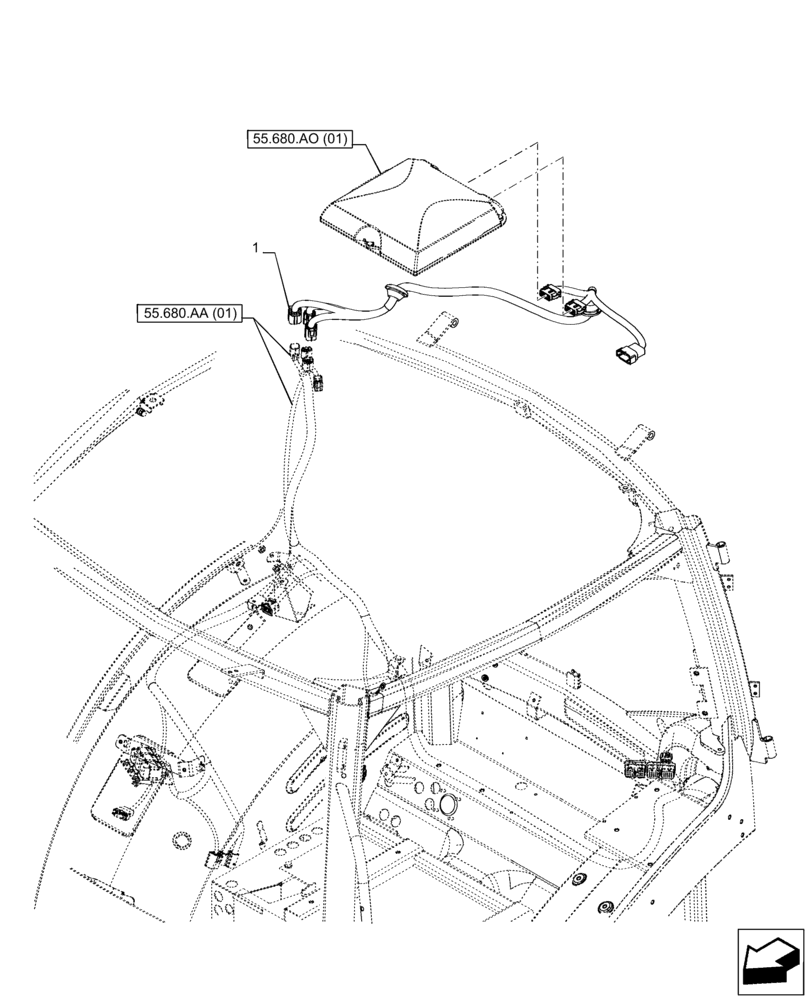 55.680.AO (01)

1

55.680.AA (01)