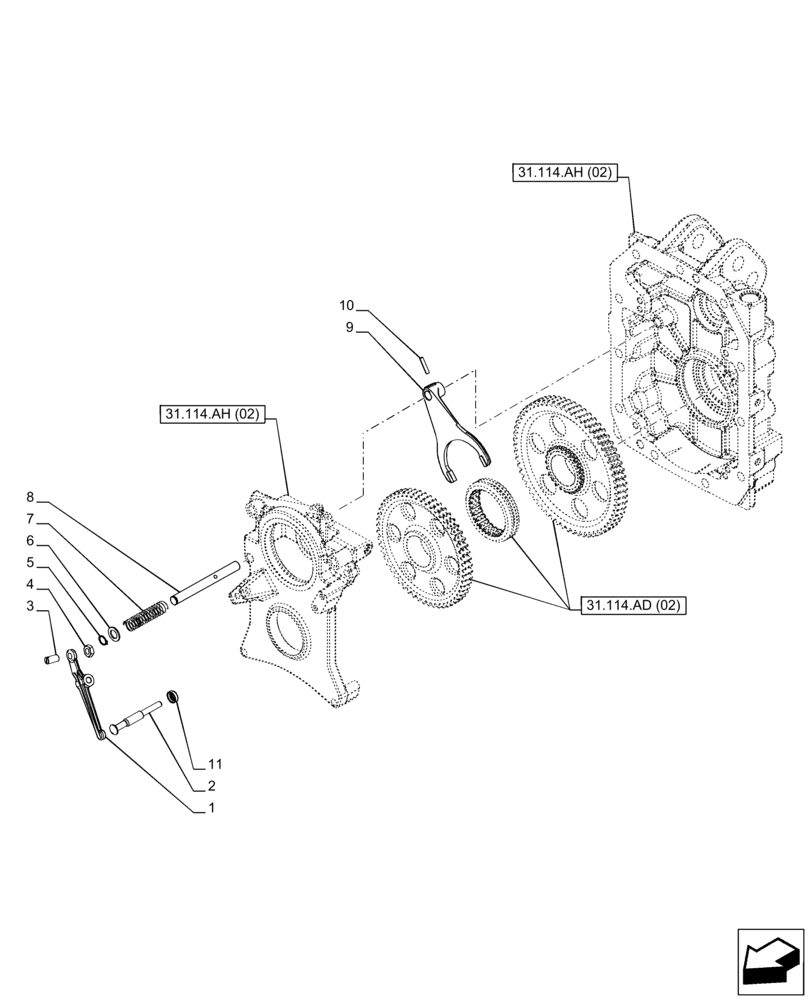 31.114.AH (02)

10

9

31.114.AH (02)

8

7

6

5

4

3

31.114.AD (02)

11

2

1