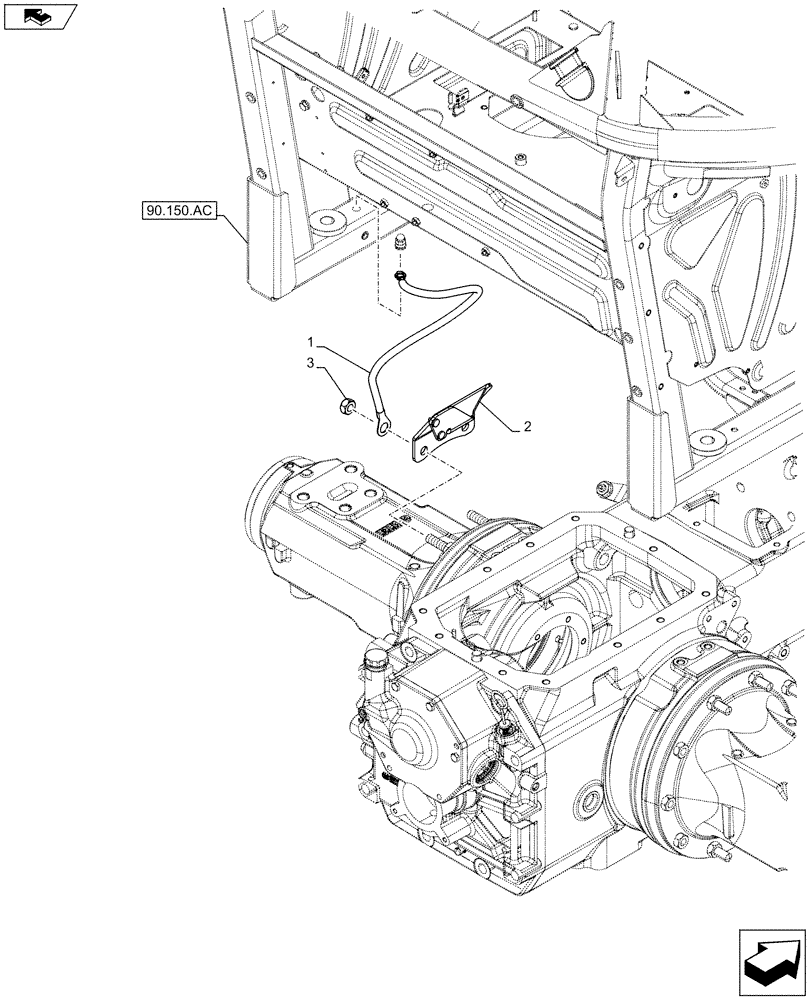 90.150.AC

1

3

2