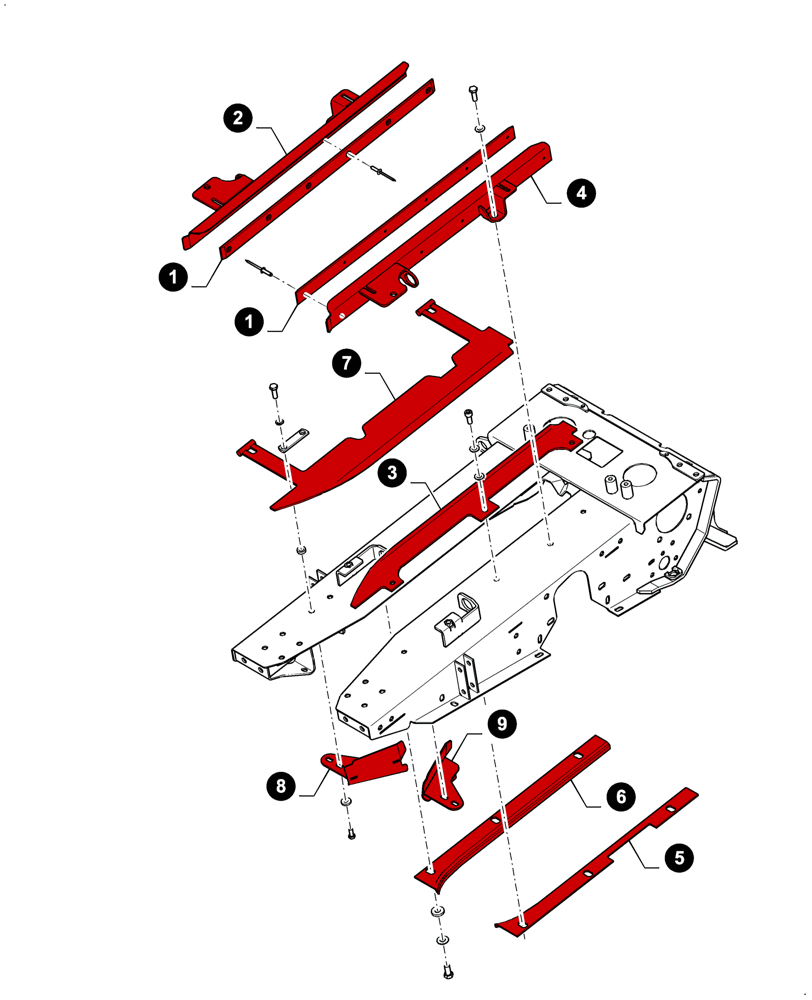 2
4
1
1
7
3
9
8
6
5