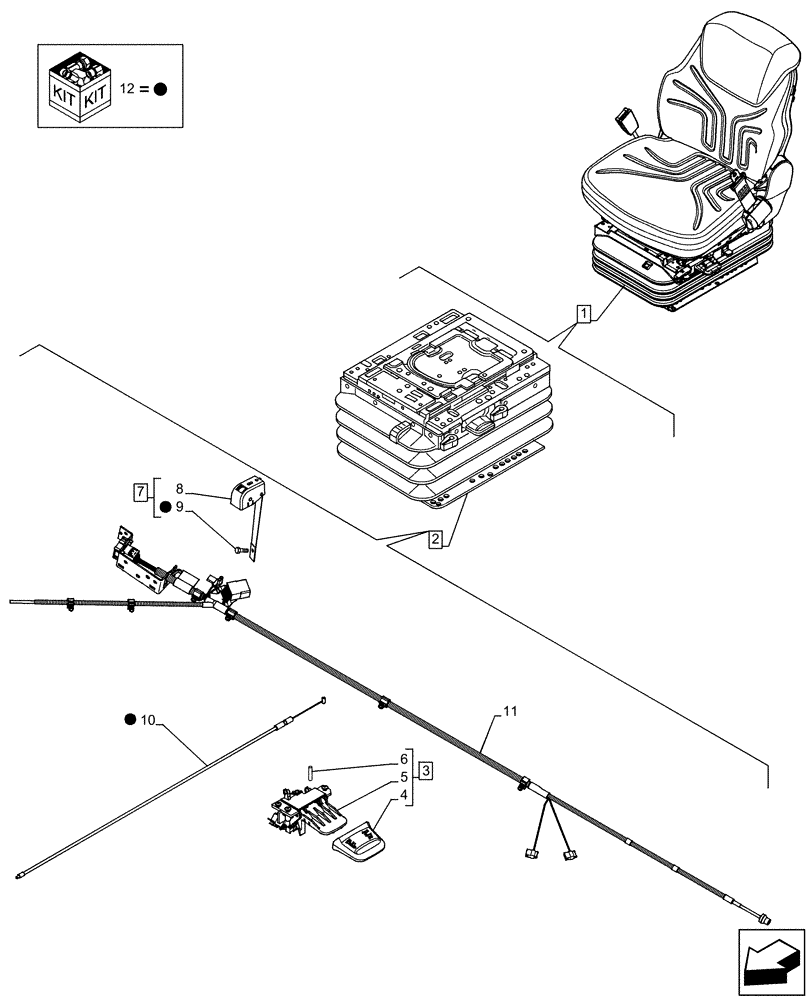 KIT KIT 12 = ●

1

2

7
8
● 9

● 10

11

6
5
4
3