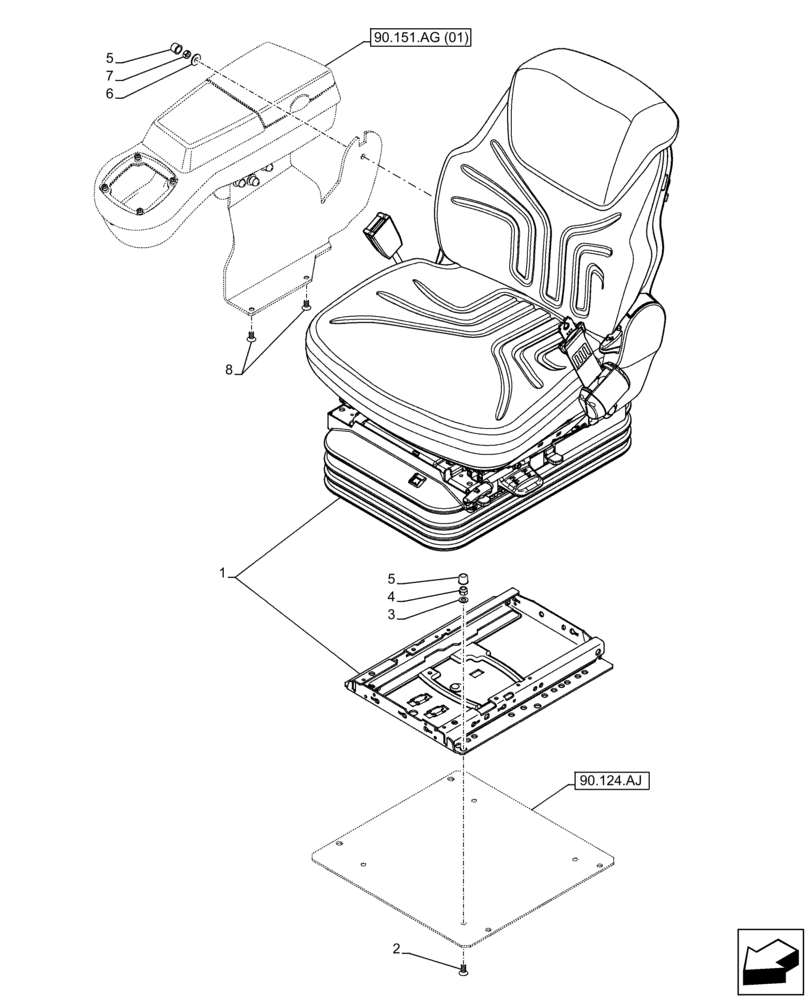 90.151.AG (01)

5
7
6

8

1

5
4
3

90.124.AJ

2