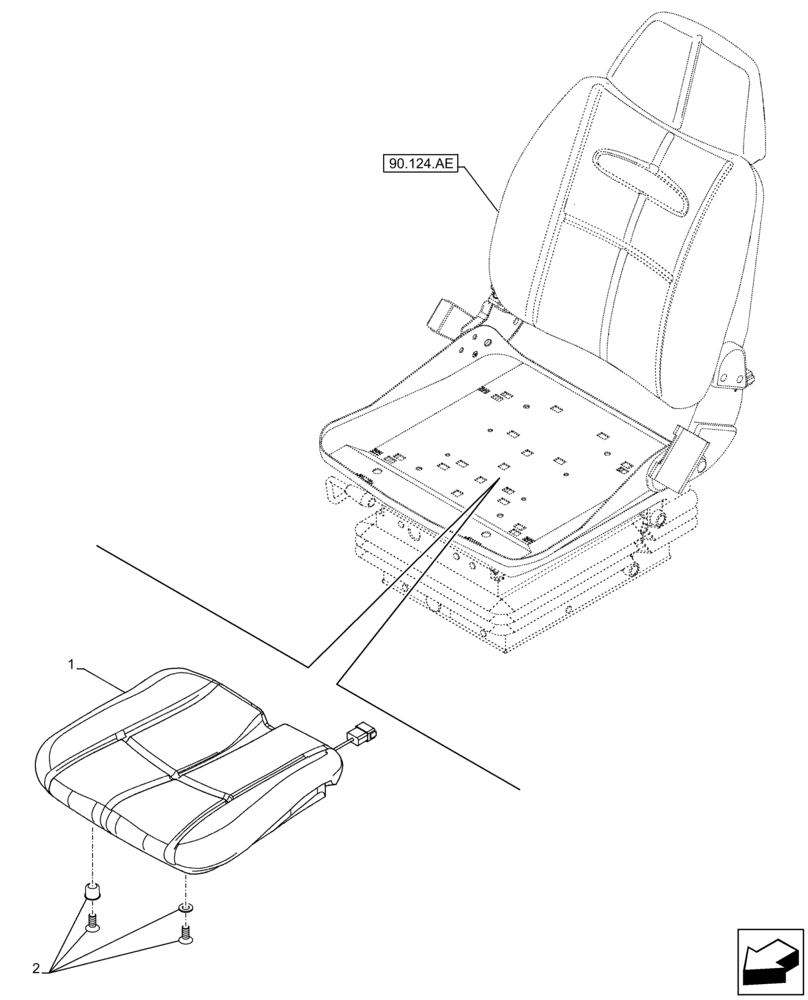 90.124.AE

1

2