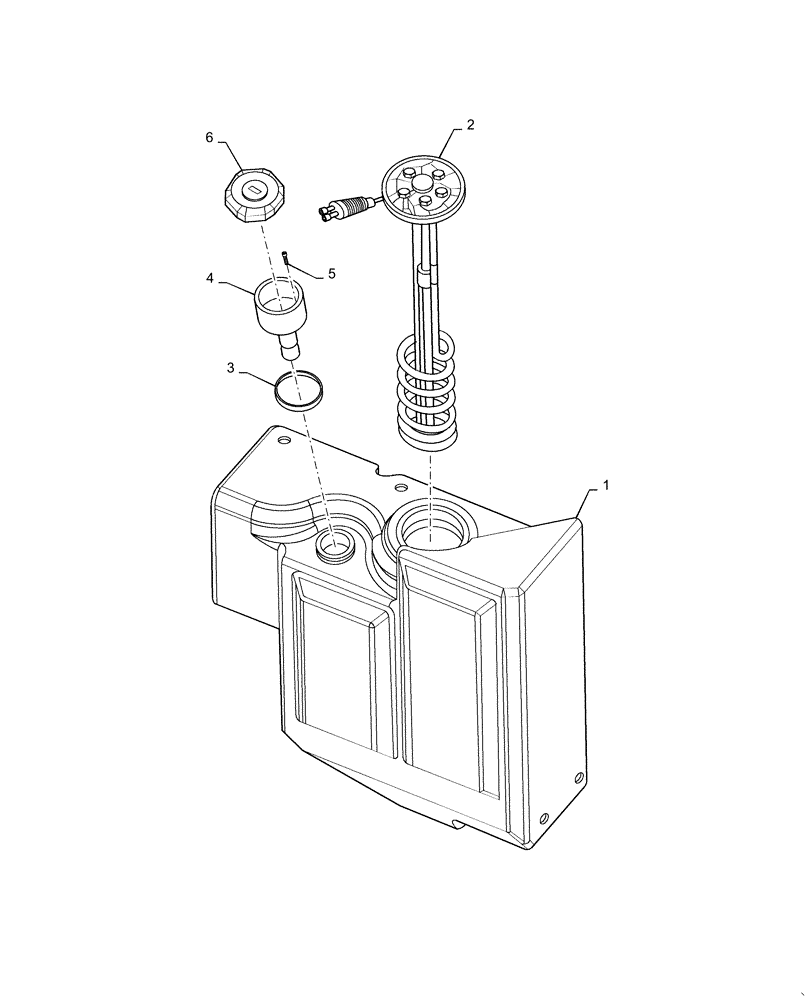 6
2
5
4
3
1